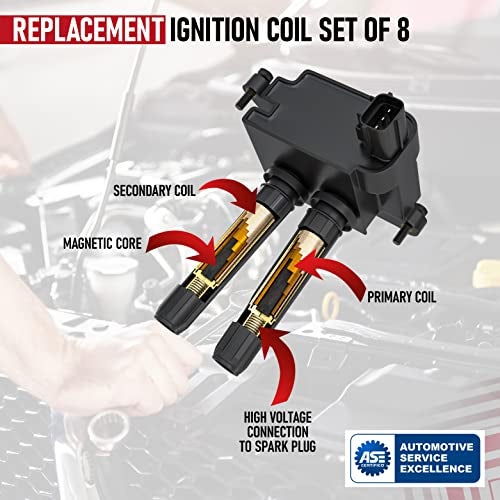 REPLACEMENT IGNITION COIL SET OF 8

SECONDARY COIL

MAGNETIC CORE

PRIMARY COIL

HIGH VOLTAGE CONNECTION TO SPARK PLUG

ASE CERTIFIED

AUTOMOTIVE SERVICE EXCELLENCE