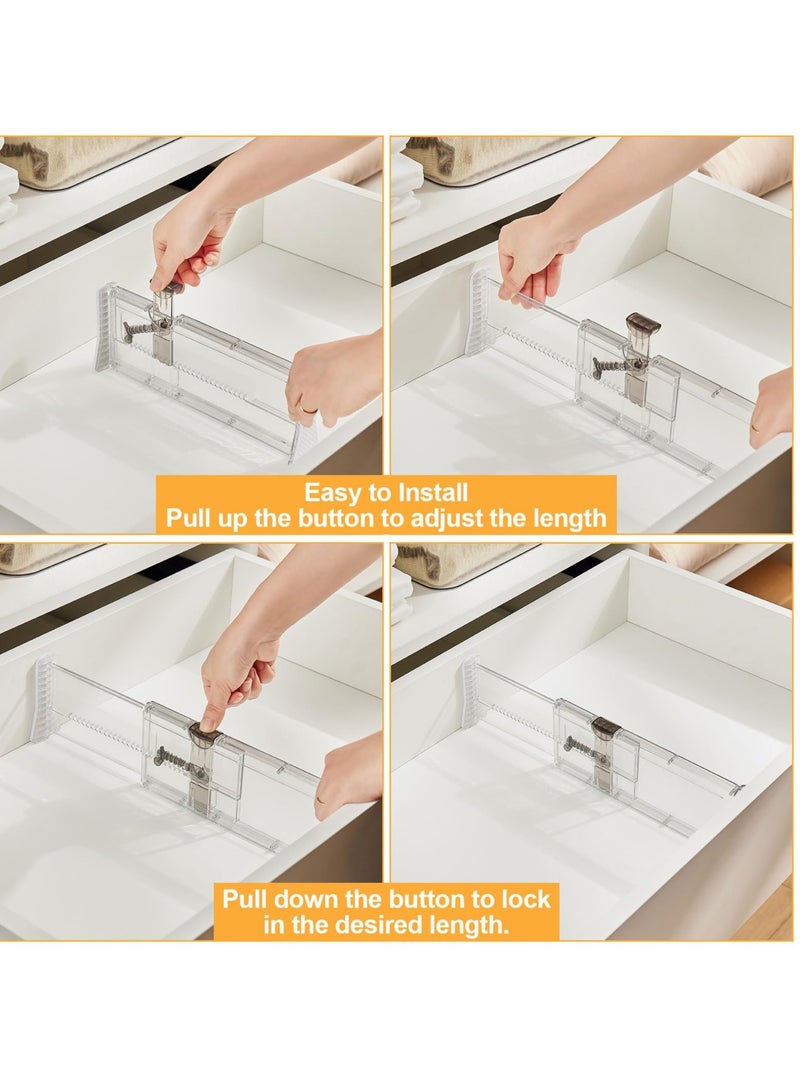 Easy to Install
Pull up the button to adjust the length

Pull down the button to lock in the desired length.