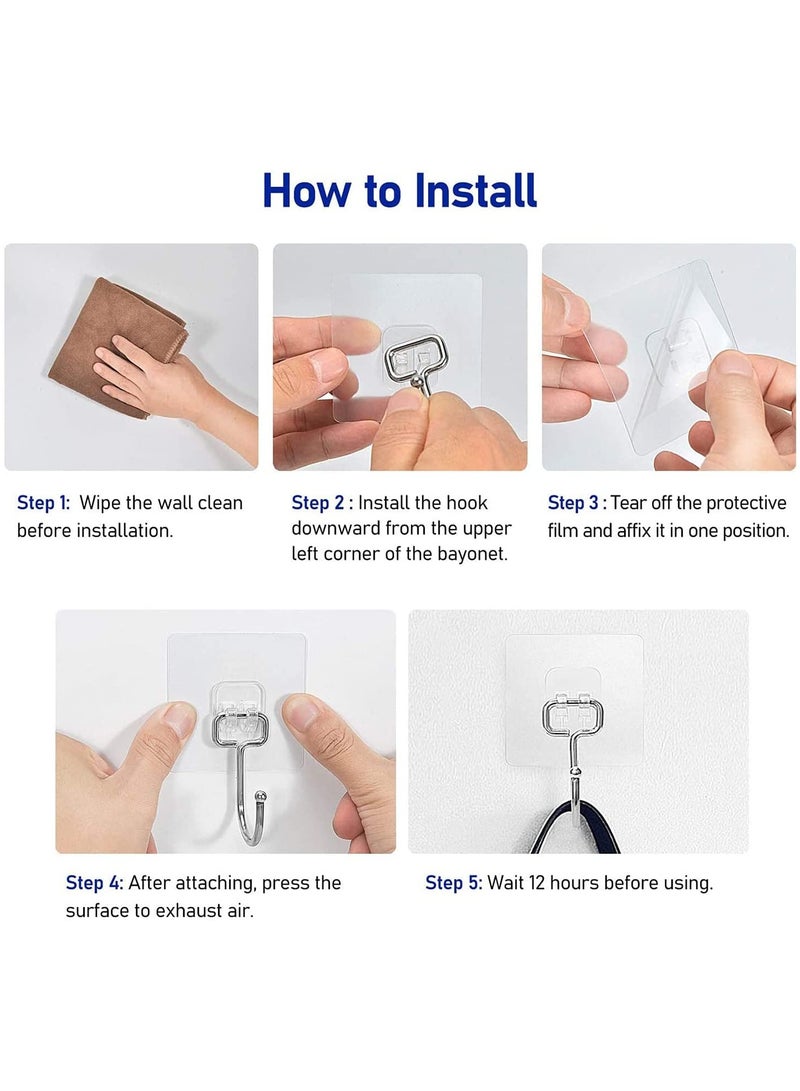 How to Install

Step 1: Wipe the wall clean before installation.

Step 2 : Install the hook downward from the upper left corner of the bayonet.

Step 3 : Tear off the protective film and affix it in one position.

Step 4: After attaching, press the surface to exhaust air.

Step 5: Wait 12 hours before using.