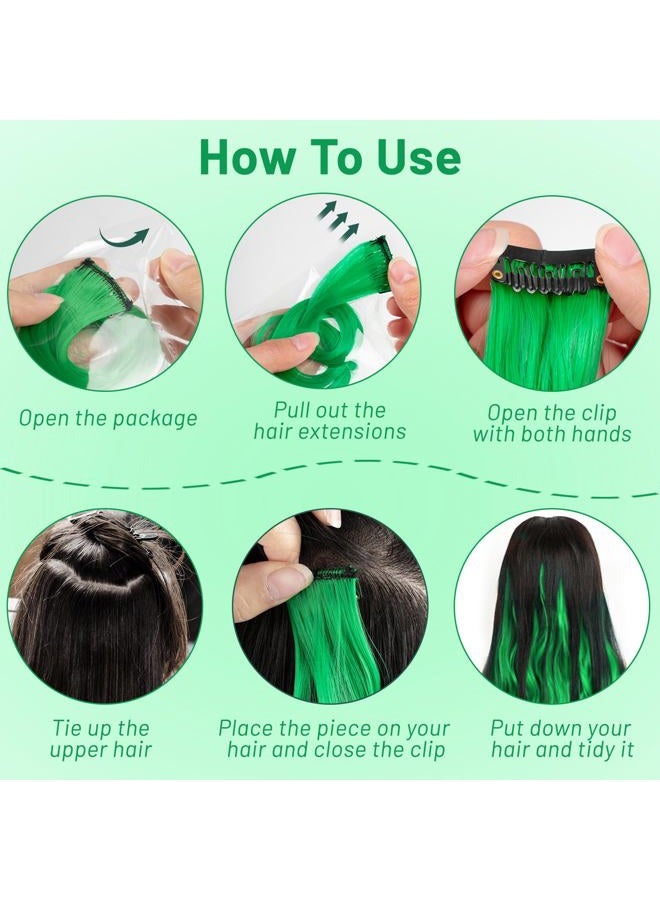 How To Use

Open the package

Pull out the hair extensions

Open the clip with both hands

Tie up the upper hair

Place the piece on your hair and close the clip

Put down your hair and tidy it