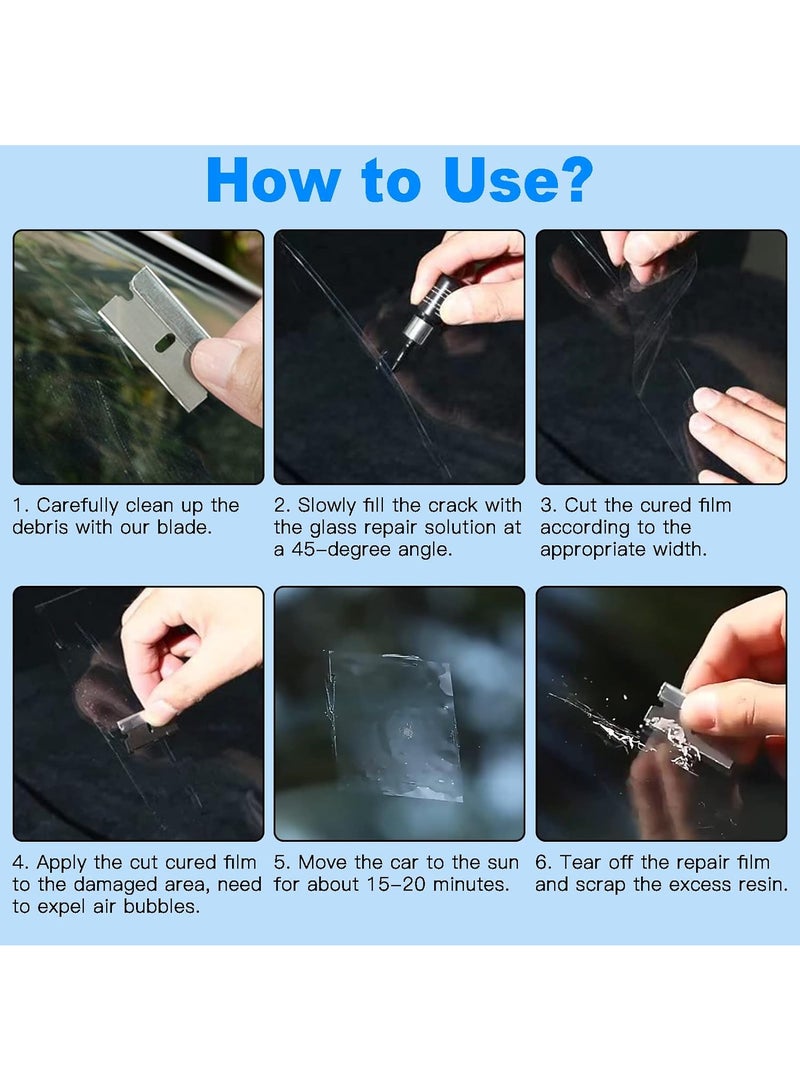 How to Use?

1. Carefully clean up the debris with our blade.

2. Slowly fill the crack with the glass repair solution at a 45-degree angle.

3. Cut the cured film according to the appropriate width.

4. Apply the cut cured film to the damaged area, need to expel air bubbles.

5. Move the car to the sun for about 15-20 minutes.

6. Tear off the repair film and scrap the excess resin.