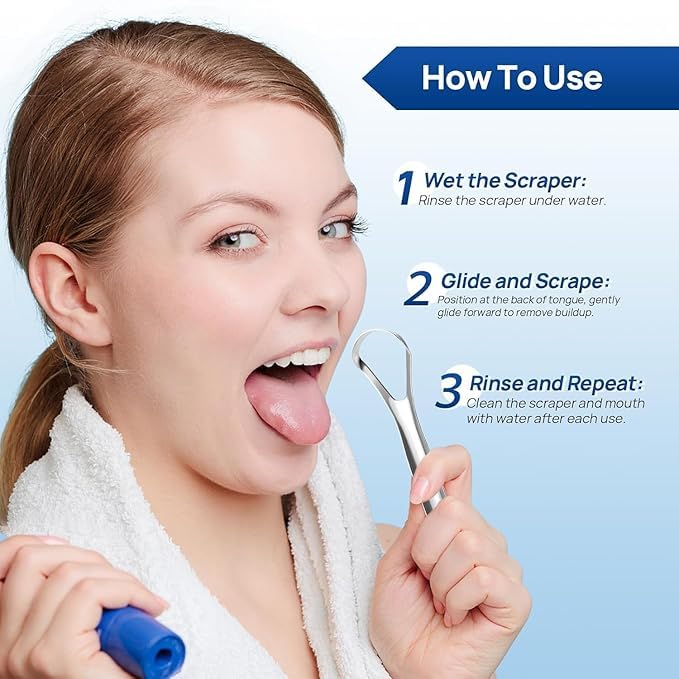 How To Use

1 Wet the Scraper:
Rinse the scraper under water.

2 Glide and Scrape:
Position at the back of tongue, gently glide forward to remove buildup.

3 Rinse and Repeat:
Clean the scraper and mouth with water after each use.