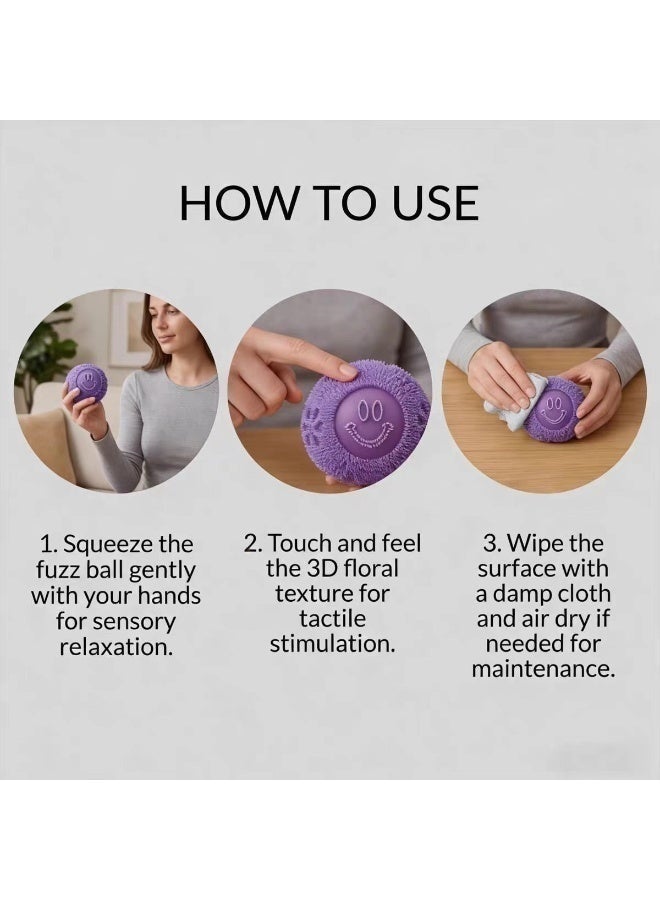 HOW TO USE

1. Squeeze the fuzz ball gently with your hands for sensory relaxation.

2. Touch and feel the 3D floral texture for tactile stimulation.

3. Wipe the surface with a damp cloth and air dry if needed for maintenance.