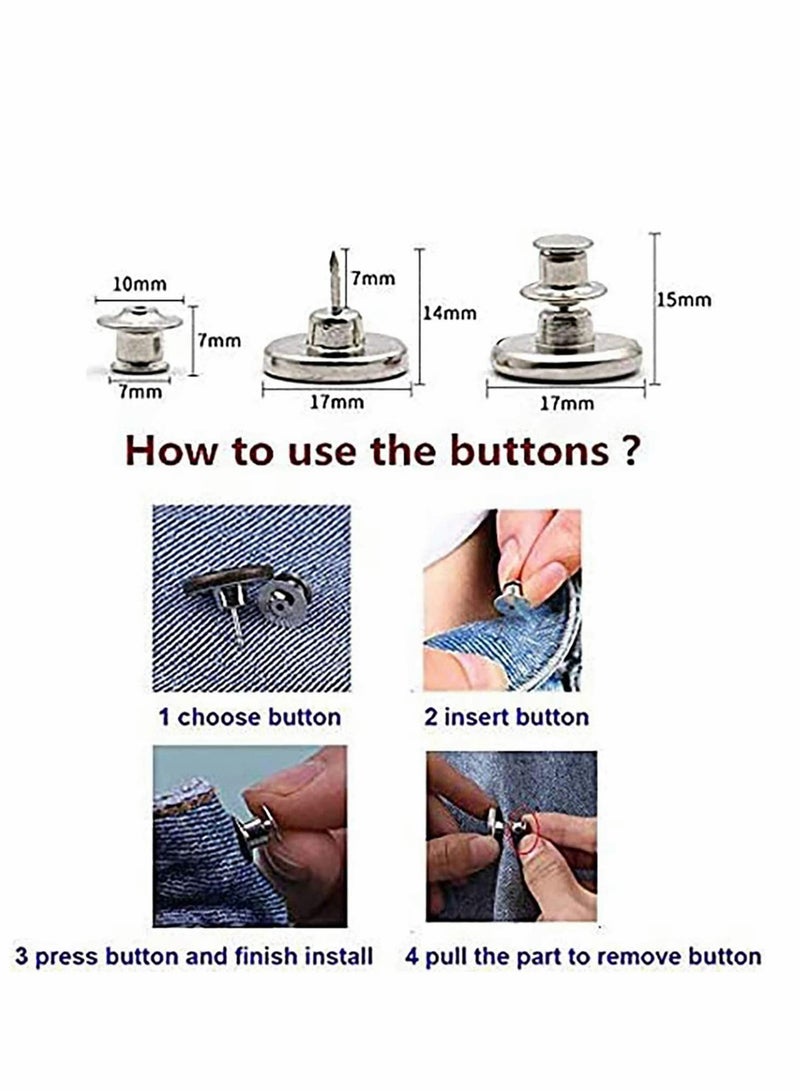 10mm
7mm
7mm
7mm
14mm
17mm
15mm
17mm

How to use the buttons ?

1 choose button
2 insert button
3 press button and finish install
4 pull the part to remove button