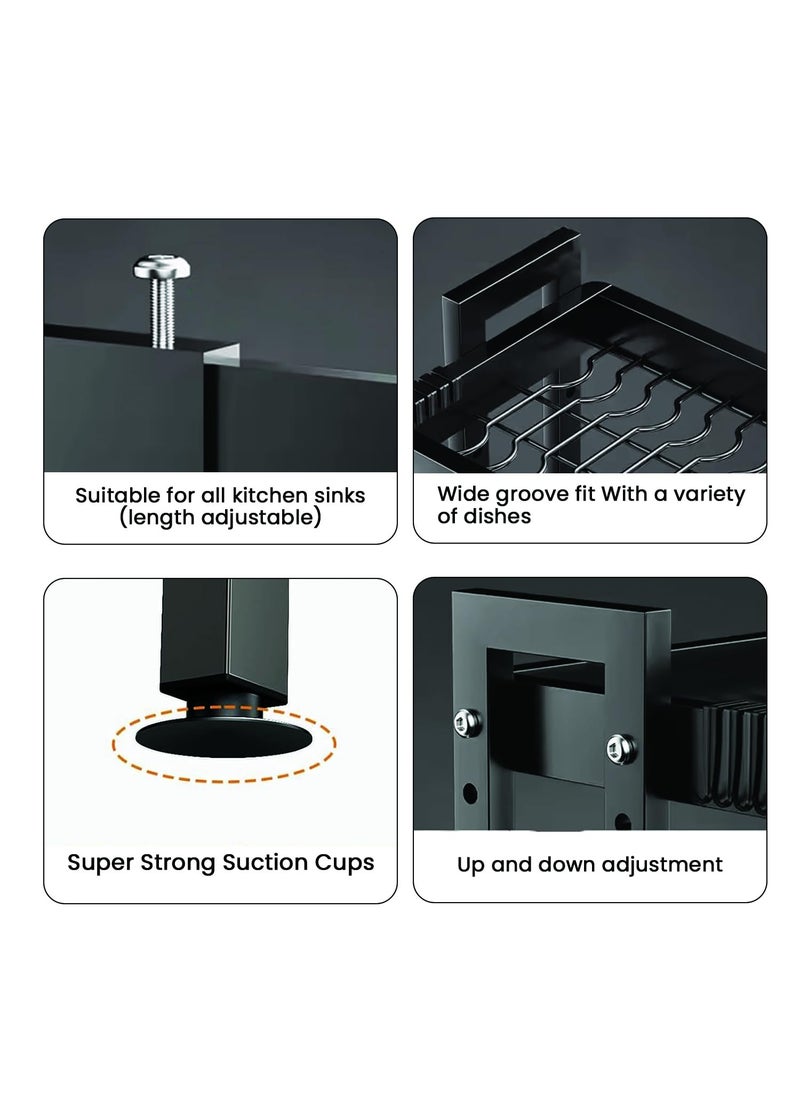 Suitable for all kitchen sinks (length adjustable)

Wide groove fit With a variety of dishes

Super Strong Suction Cups

Up and down adjustment