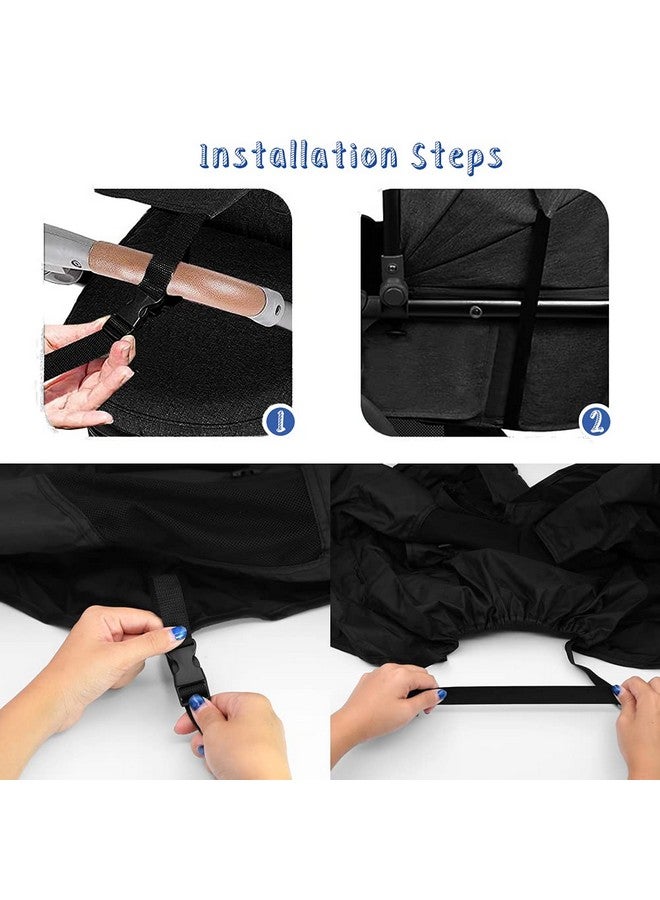 Installation Steps

1

2