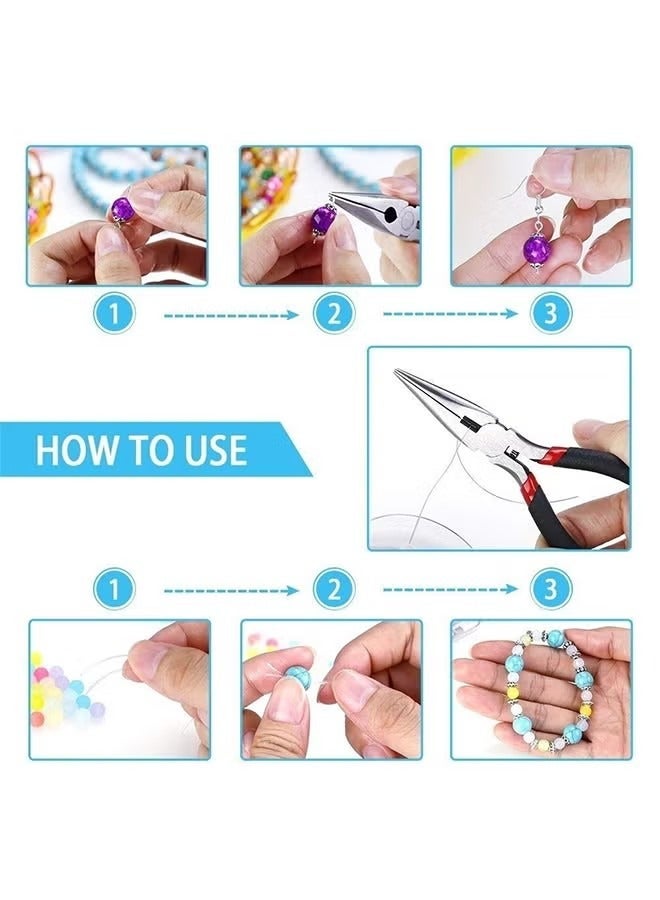 1

2

3

HOW TO USE

1

2

3