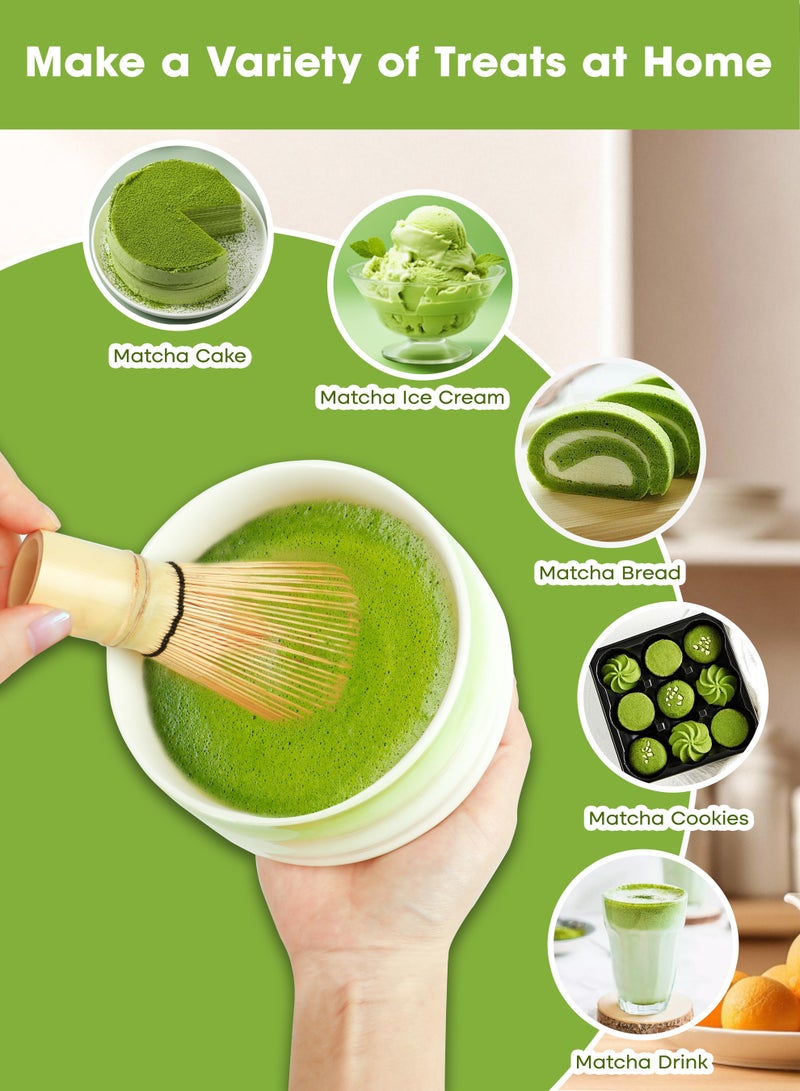 Make a Variety of Treats at Home

Matcha Cake

Matcha Ice Cream

Matcha Bread

Matcha Cookies

Matcha Drink