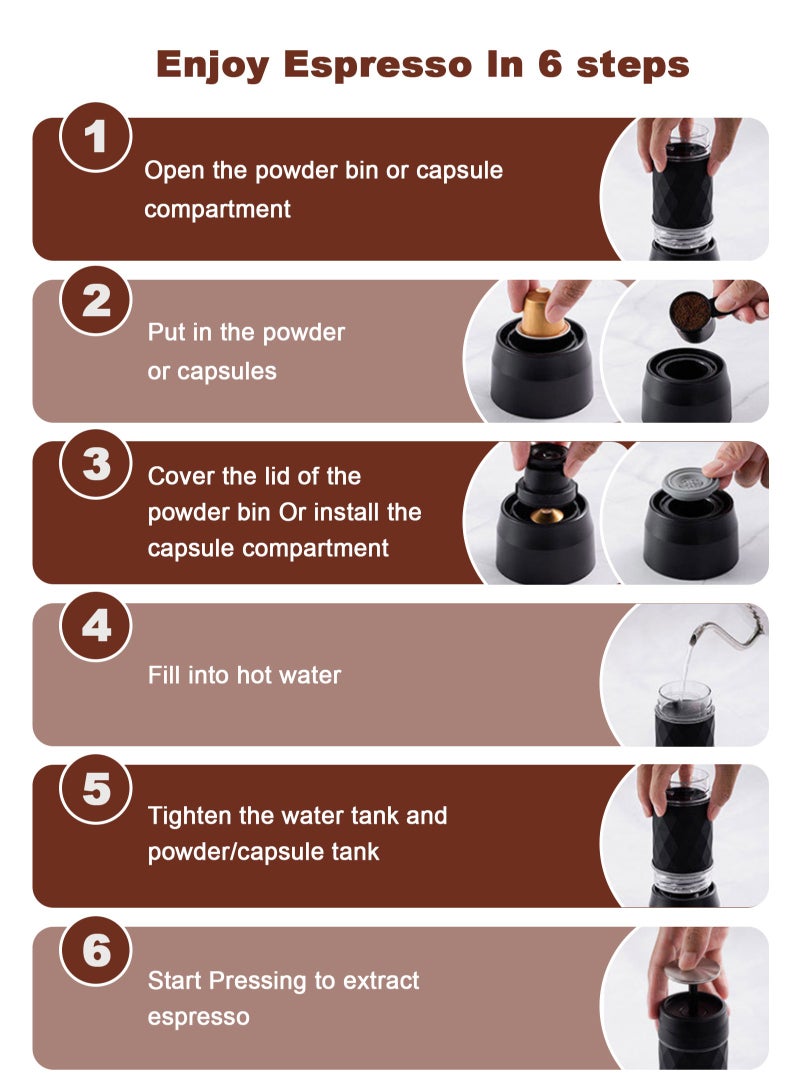 Enjoy Espresso In 6 steps

1
Open the powder bin or capsule compartment

2
Put in the powder or capsules

3
Cover the lid of the powder bin Or install the capsule compartment

4
Fill into hot water

5
Tighten the water tank and powder/capsule tank

6
Start Pressing to extract espresso