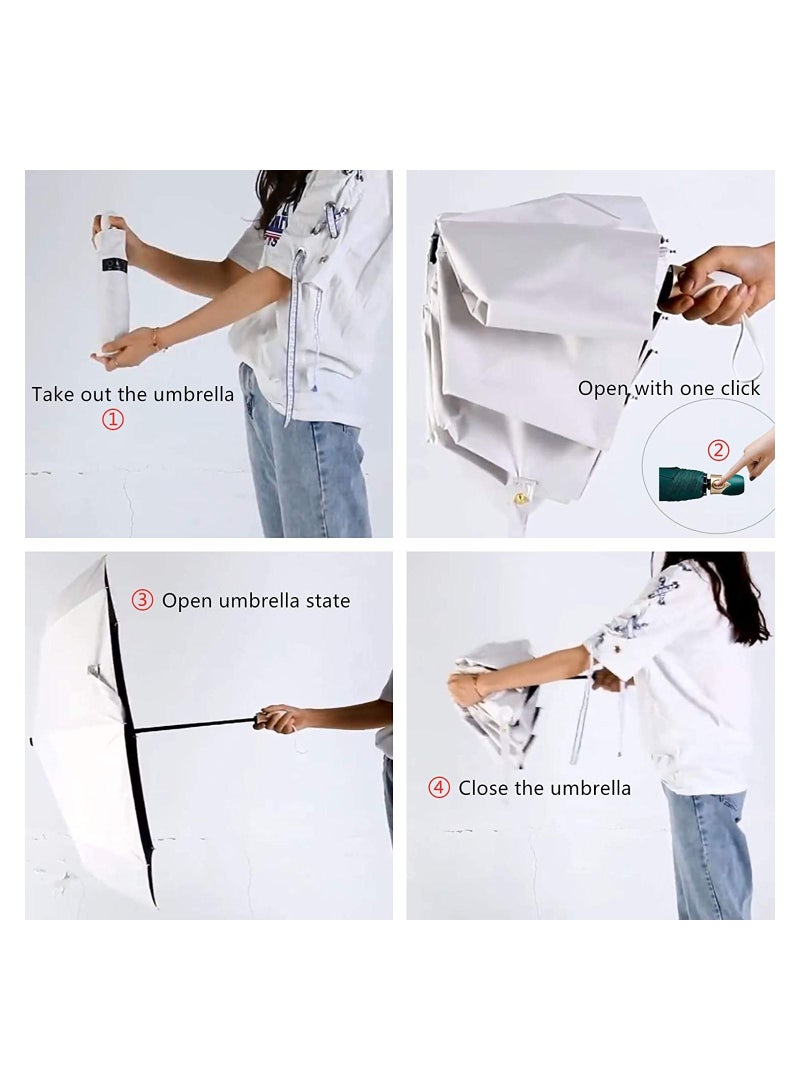 Take out the umbrella
①

Open with one click
②

③ Open umbrella state

④ Close the umbrella