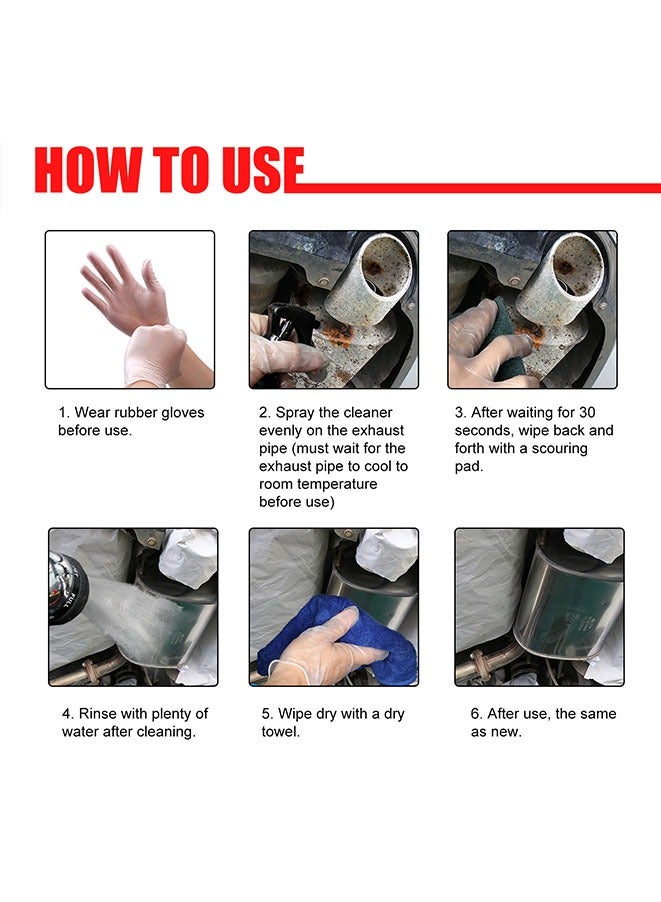 HOW TO USE

1. Wear rubber gloves before use.

2. Spray the cleaner evenly on the exhaust pipe (must wait for the exhaust pipe to cool to room temperature before use)

3. After waiting for 30 seconds, wipe back and forth with a scouring pad.

4. Rinse with plenty of water after cleaning.

5. Wipe dry with a dry towel.

6. After use, the same as new.