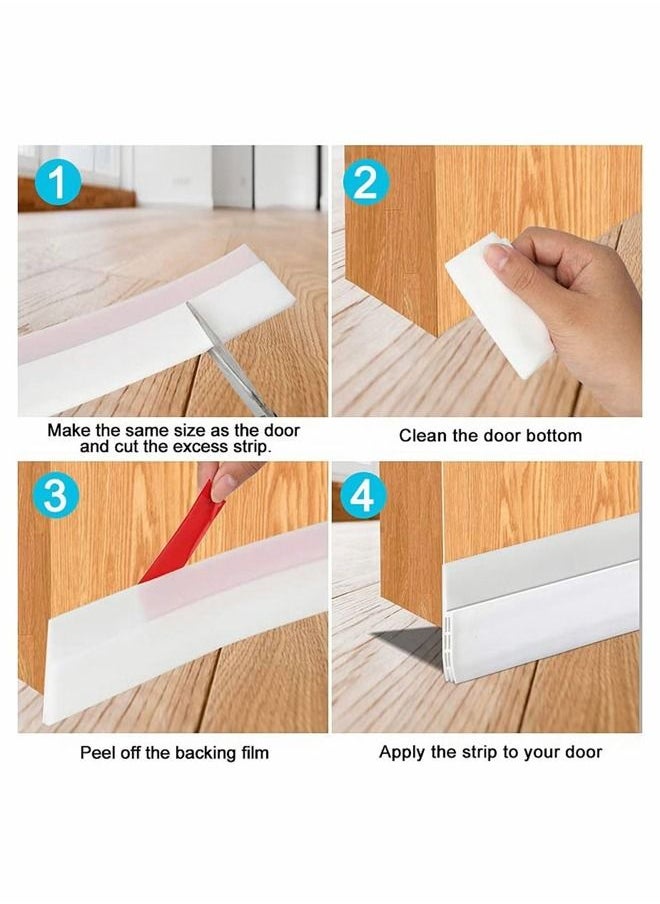 1

Make the same size as the door and cut the excess strip.

2

Clean the door bottom

3

Peel off the backing film

4

Apply the strip to your door