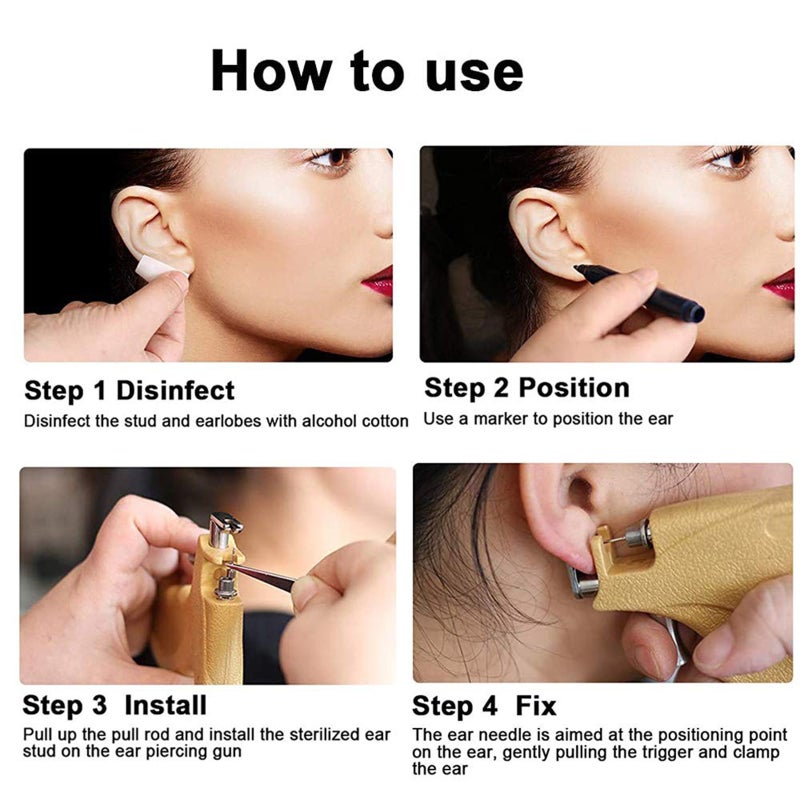 How to use

Step 1 Disinfect
Disinfect the stud and earlobes with alcohol cotton

Step 2 Position
Use a marker to position the ear

Step 3 Install
Pull up the pull rod and install the sterilized ear stud on the ear piercing gun

Step 4 Fix
The ear needle is aimed at the positioning point on the ear, gently pulling the trigger and clamp the ear