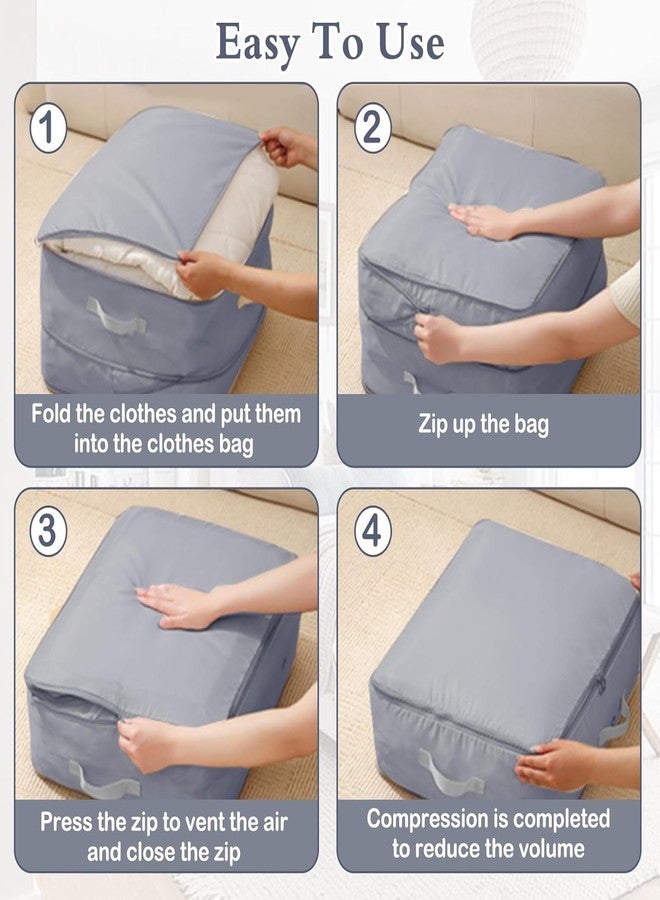 Easy To Use

1

Fold the clothes and put them into the clothes bag

2

Zip up the bag

3

Press the zip to vent the air and close the zip

4

Compression is completed to reduce the volume