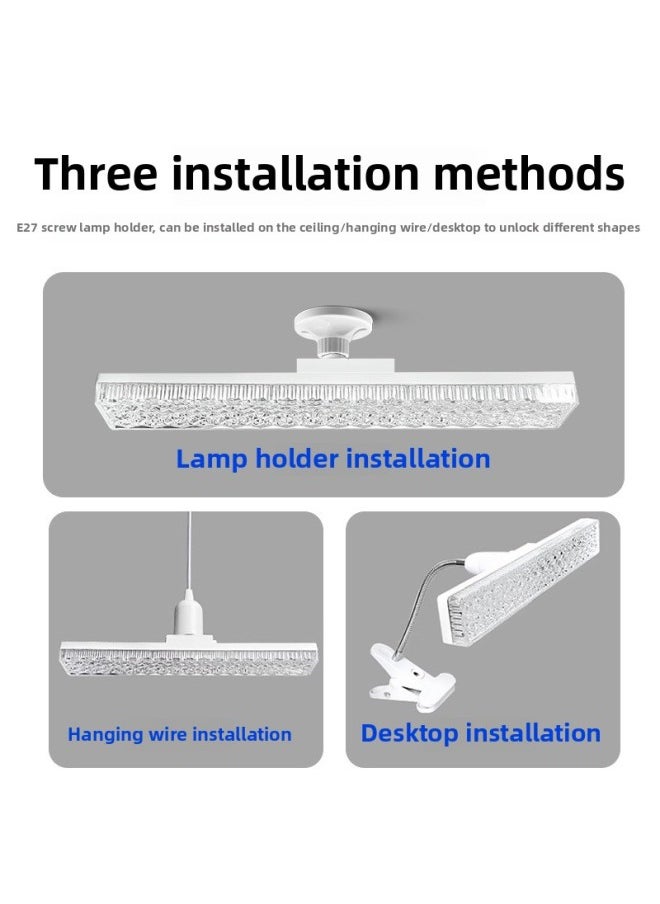 Three installation methods

E27 screw lamp holder, can be installed on the ceiling/hanging wire/desktop to unlock different shapes

Lamp holder installation

Hanging wire installation

Desktop installation