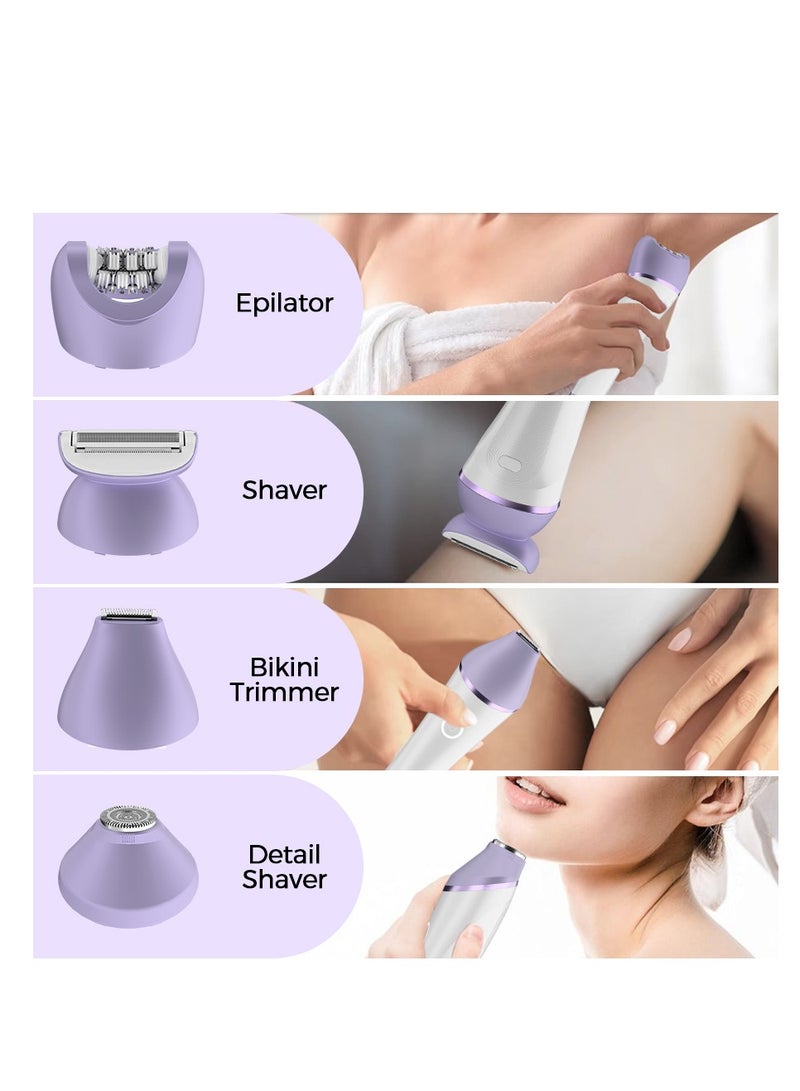 Epilator

Shaver

Bikini Trimmer

Detail Shaver