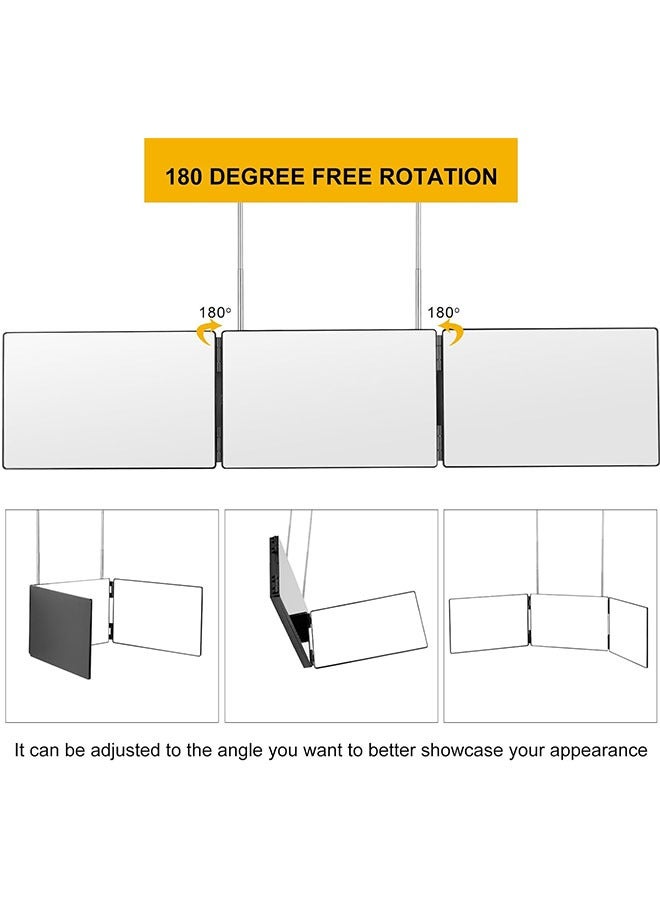 180 DEGREE FREE ROTATION

180°

180°

It can be adjusted to the angle you want to better showcase your appearance