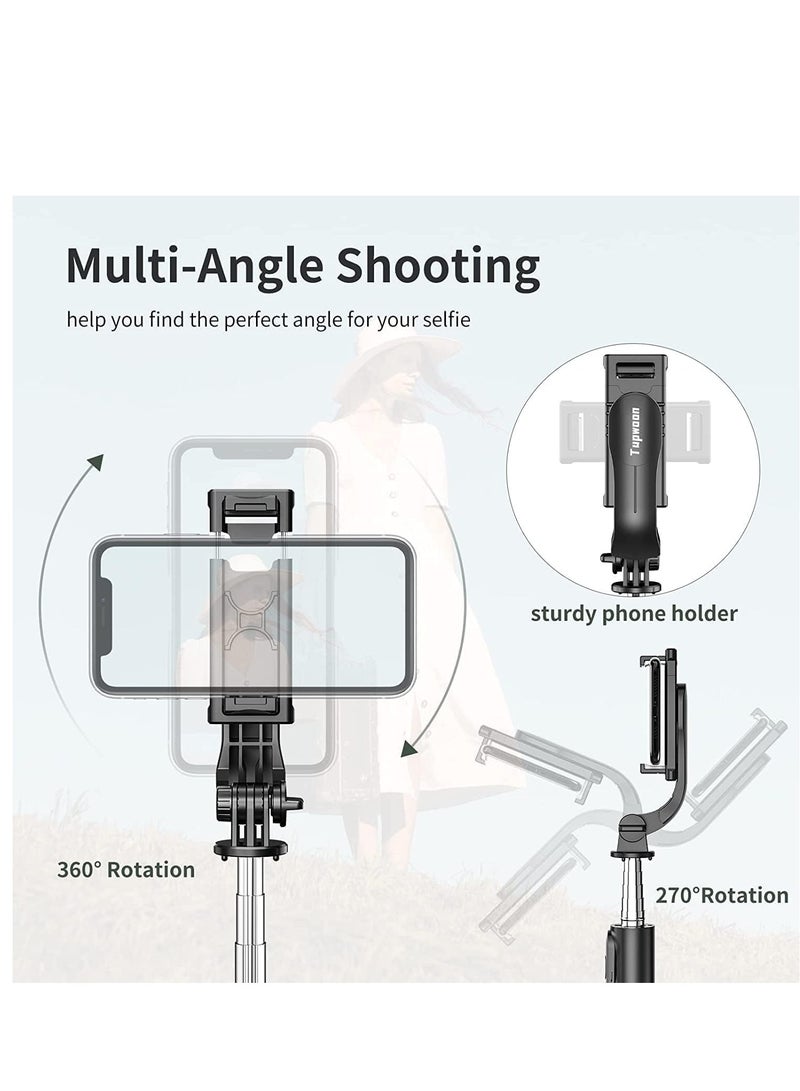 Multi-Angle Shooting

help you find the perfect angle for your selfie

Tupwoon

sturdy phone holder

360° Rotation

270°Rotation