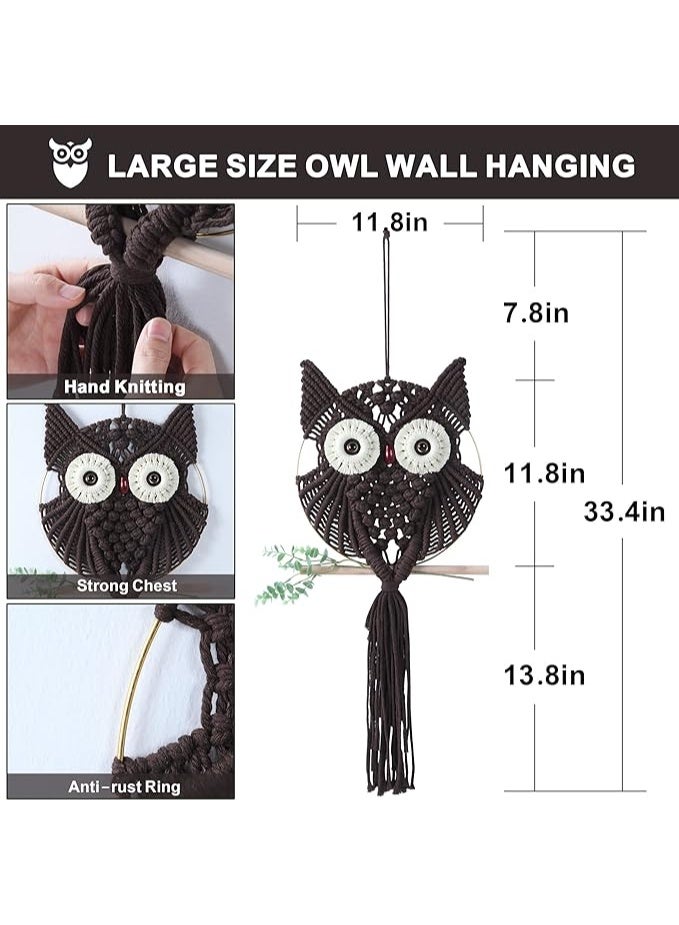 LARGE SIZE OWL WALL HANGING

Hand Knitting

Strong Chest

Anti-rust Ring

11.8in

7.8in

11.8in

33.4in

13.8in