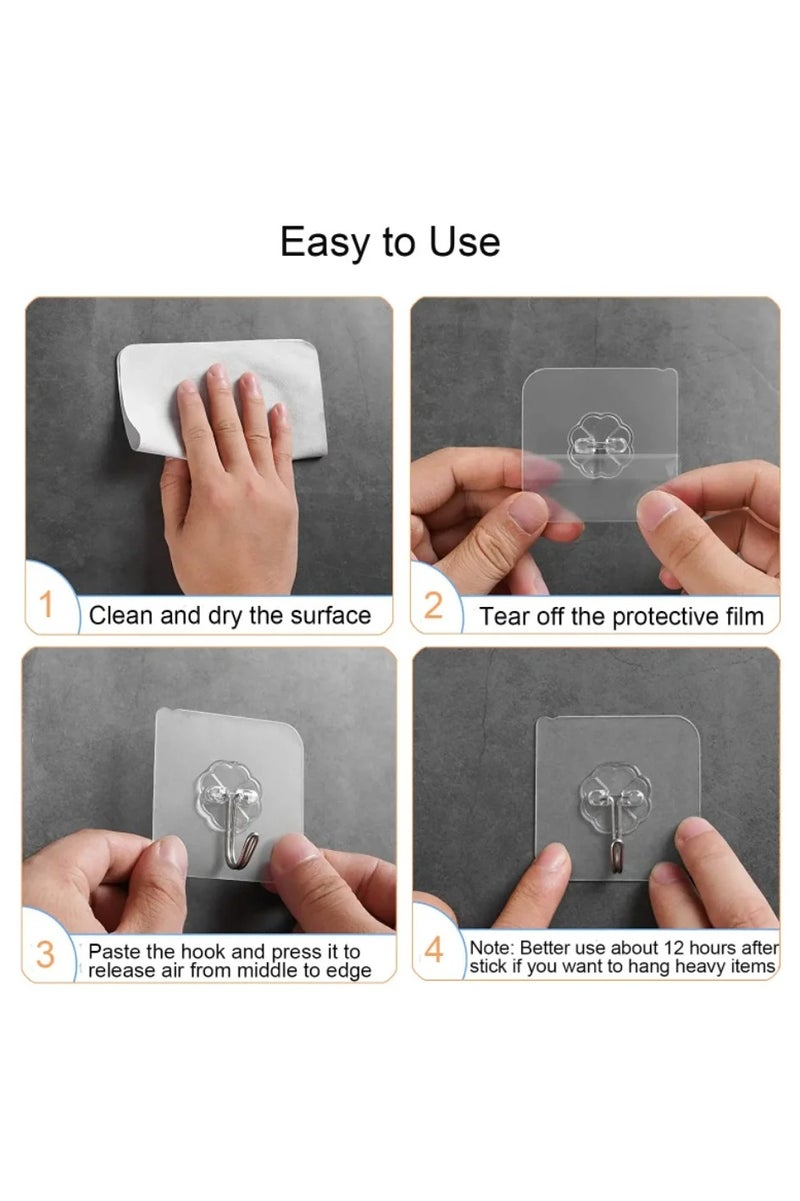 Easy to Use

1 Clean and dry the surface

2 Tear off the protective film

3 Paste the hook and press it to release air from middle to edge

4 Note: Better use about 12 hours after stick if you want to hang heavy items