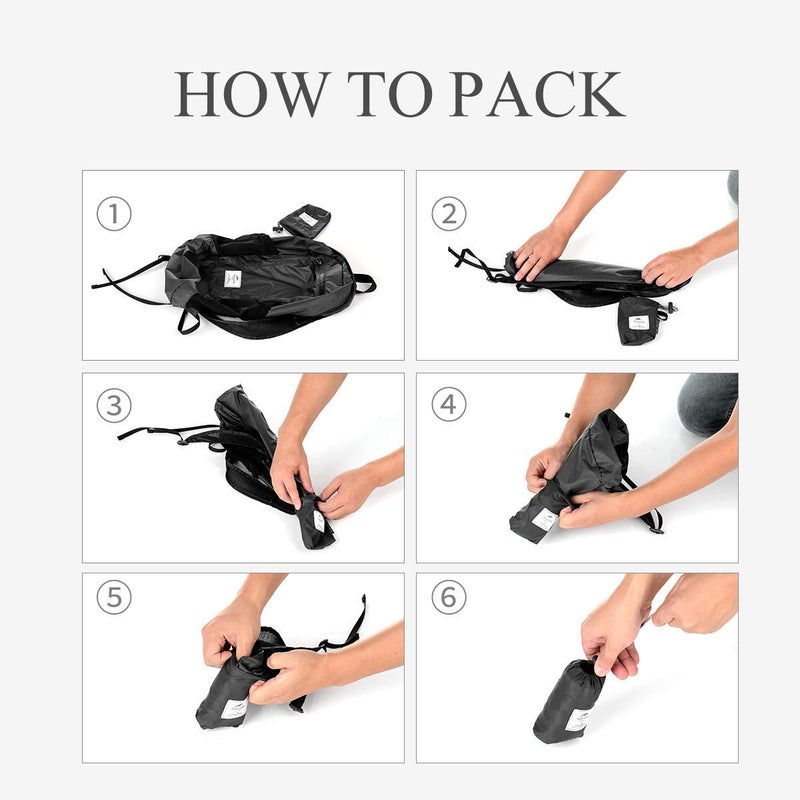 HOW TO PACK

①

②

③

④

⑤

⑥