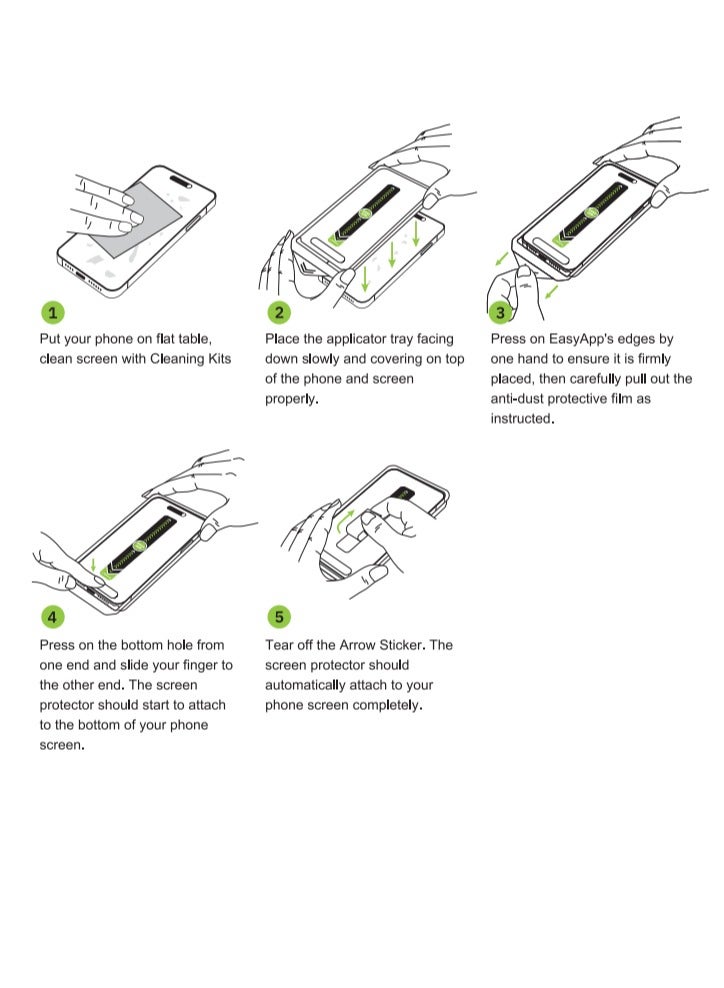 1

Put your phone on flat table, clean screen with Cleaning Kits

2

Place the applicator tray facing down slowly and covering on top of the phone and screen properly.

3

Press on EasyApp's edges by one hand to ensure it is firmly placed, then carefully pull out the anti-dust protective film as instructed.

4

Press on the bottom hole from one end and slide your finger to the other end. The screen protector should start to attach to the bottom of your phone screen.

5

Tear off the Arrow Sticker. The screen protector should automatically attach to your phone screen completely.