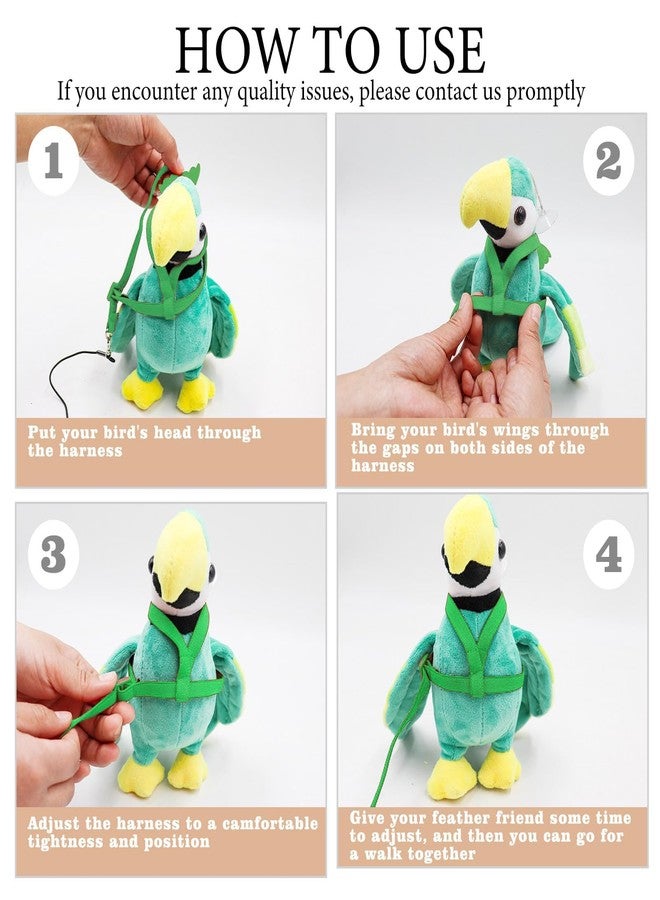 HOW TO USE
If you encounter any quality issues, please contact us promptly

1

Put your bird's head through the harness

2

Bring your bird's wings through the gaps on both sides of the harness

3

Adjust the harness to a camfortable tightness and position

4

Give your feather friend some time to adjust, and then you can go for a walk together