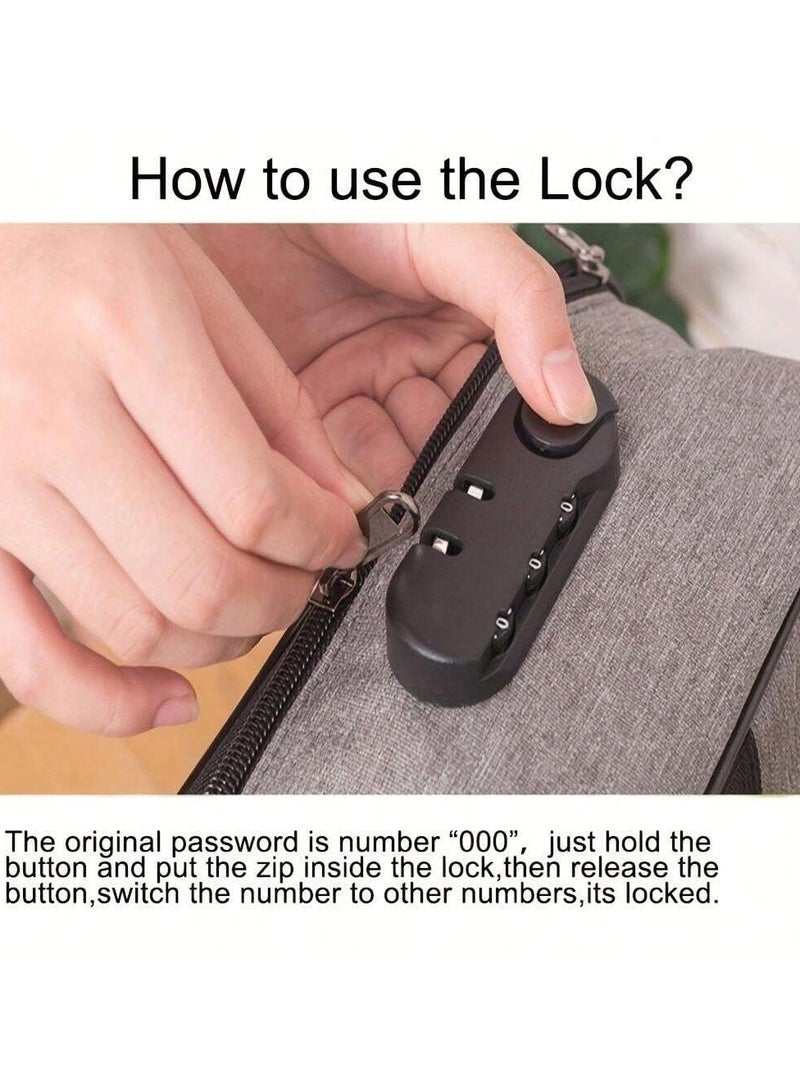 How to use the Lock?

0
0
0

The original password is number “000”， just hold the button and put the zip inside the lock,then release the button,switch the number to other numbers,its locked.