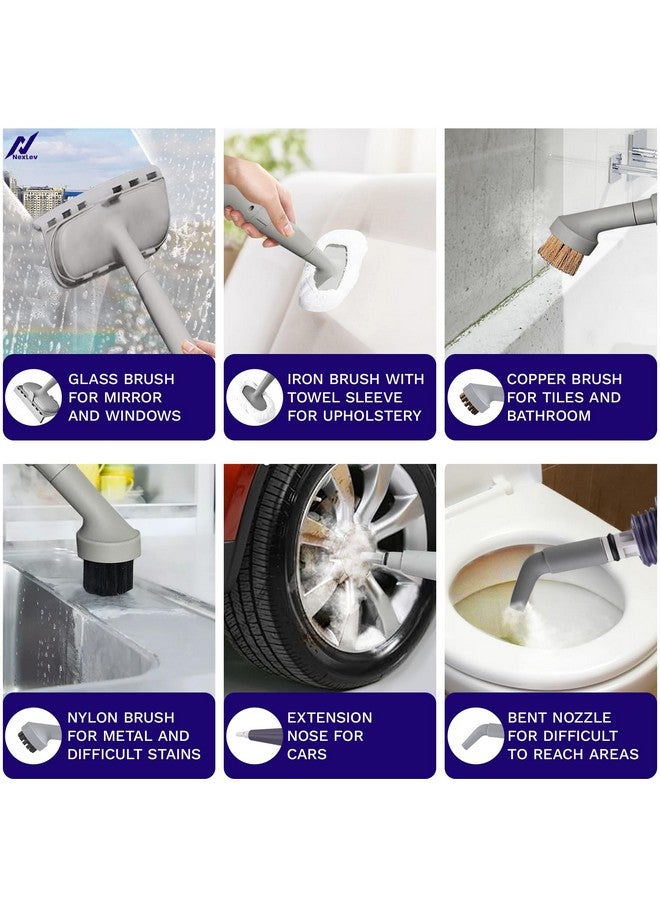 NexLev

GLASS BRUSH FOR MIRROR AND WINDOWS

IRON BRUSH WITH TOWEL SLEEVE FOR UPHOLSTERY

COPPER BRUSH FOR TILES AND BATHROOM

NYLON BRUSH FOR METAL AND DIFFICULT STAINS

EXTENSION NOSE FOR CARS

BENT NOZZLE FOR DIFFICULT TO REACH AREAS