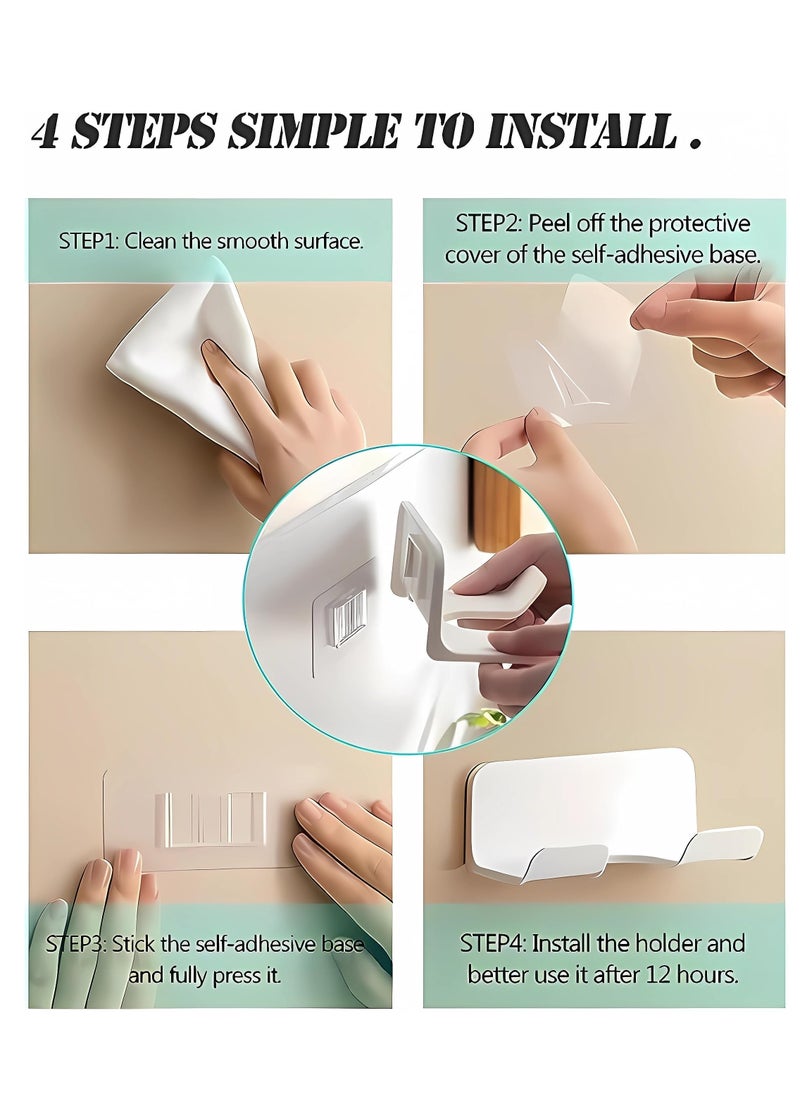 4 STEPS SIMPLE TO INSTALL .

STEP1: Clean the smooth surface.

STEP2: Peel off the protective cover of the self-adhesive base.

STEP3: Stick the self-adhesive base and fully press it.

STEP4: Install the holder and better use it after 12 hours.