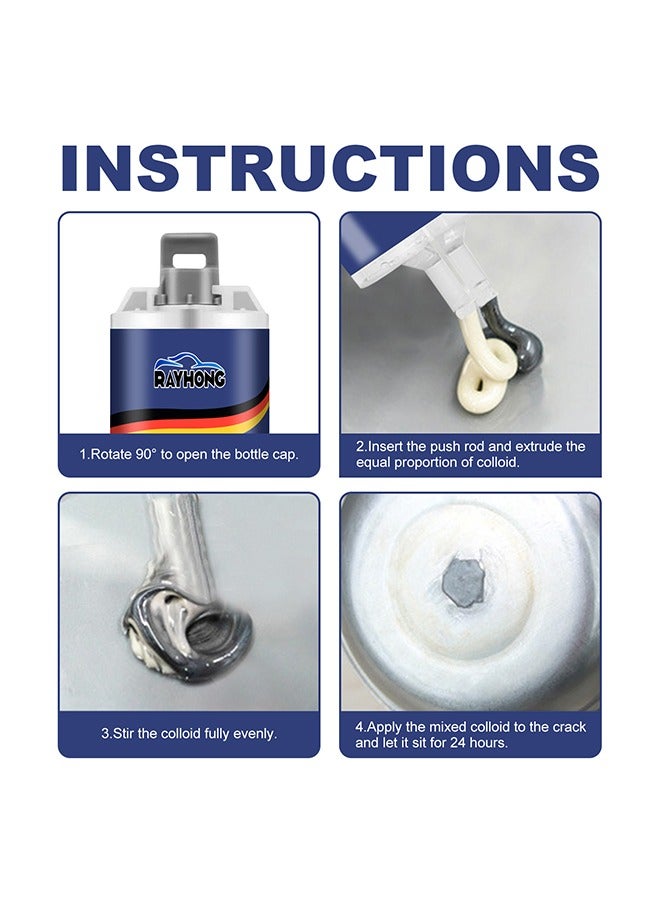 INSTRUCTIONS

RAYHONG

1.Rotate 90° to open the bottle cap.

2.Insert the push rod and extrude the equal proportion of colloid.

3.Stir the colloid fully evenly.

4.Apply the mixed colloid to the crack and let it sit for 24 hours.