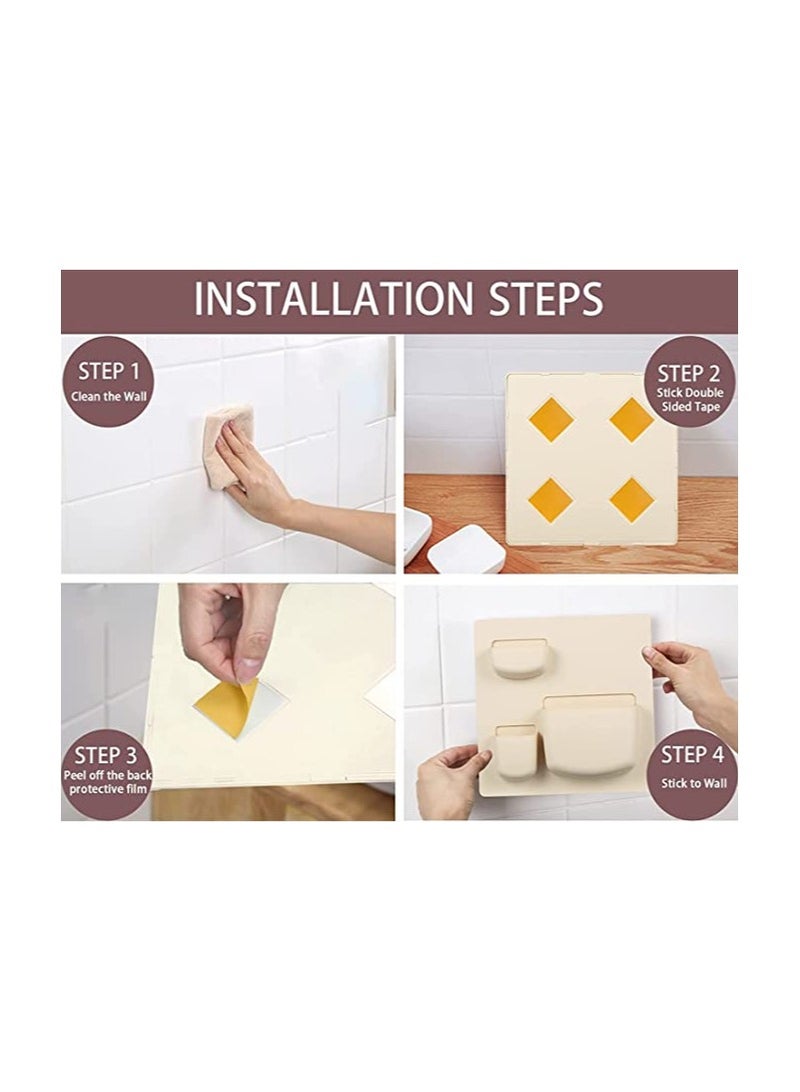 INSTALLATION STEPS

STEP 1
Clean the Wall

STEP 2
Stick Double Sided Tape

STEP 3
Peel off the back protective film

STEP 4
Stick to Wall