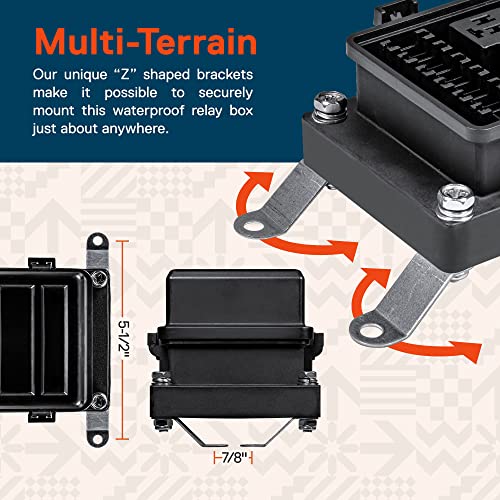 Multi-Terrain

Our unique “Z” shaped brackets make it possible to securely mount this waterproof relay box just about anywhere.

5-1/2"

7/8"