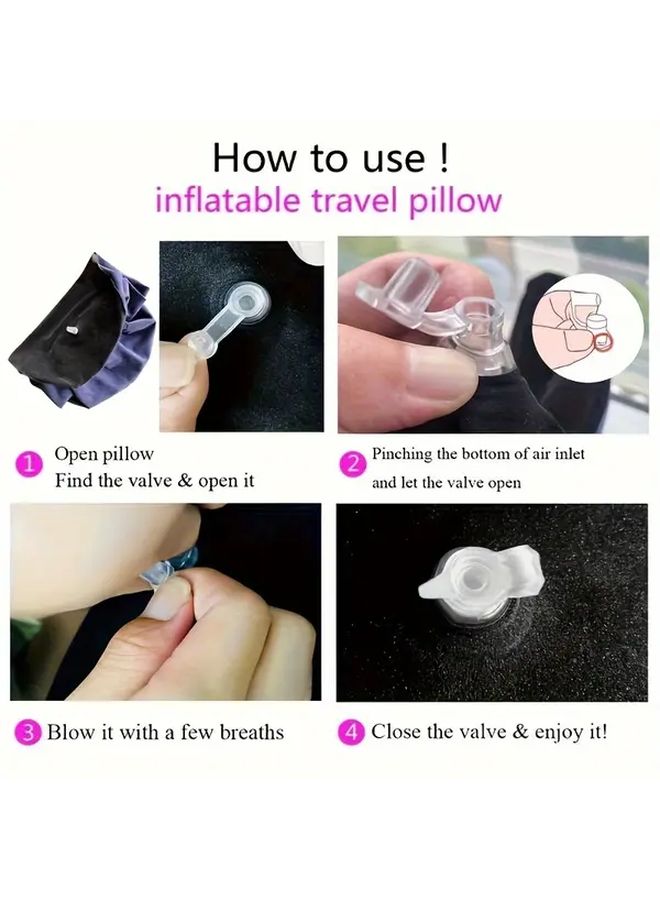 How to use !
inflatable travel pillow

1 Open pillow
Find the valve & open it

2 Pinching the bottom of air inlet
and let the valve open

3 Blow it with a few breaths

4 Close the valve & enjoy it!