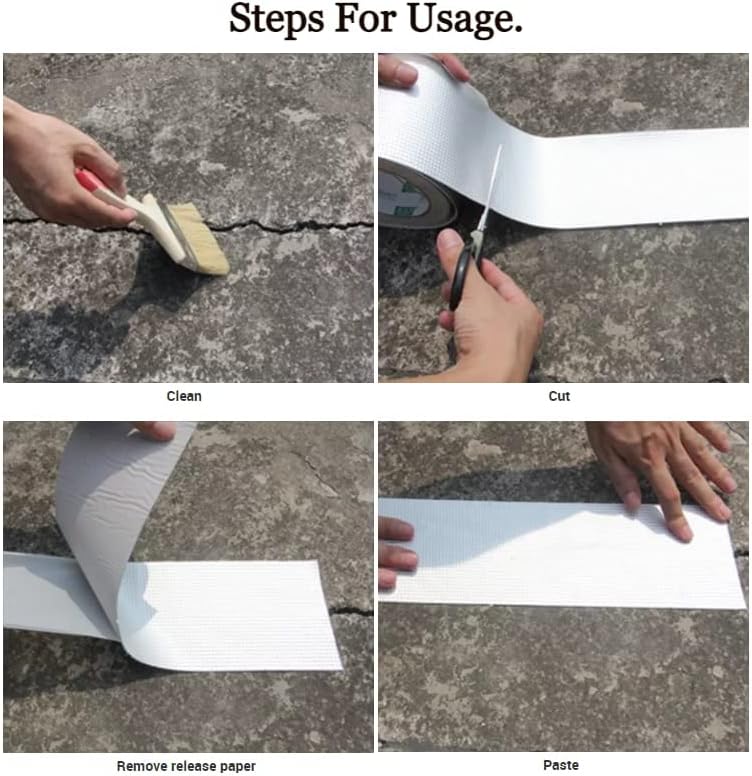 Steps For Usage.

Clean

Cut

Remove release paper

Paste