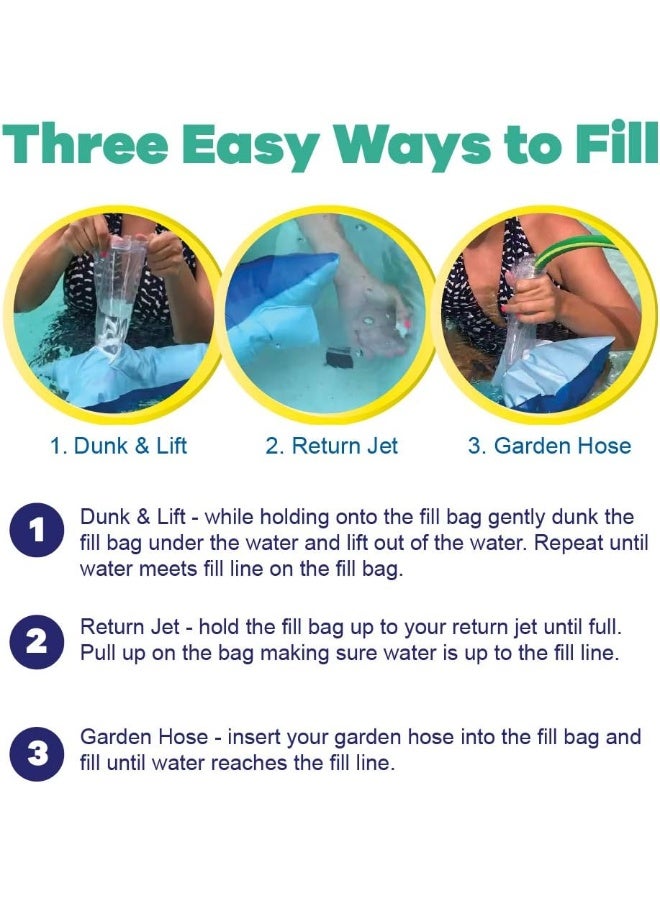 Three Easy Ways to Fill

1. Dunk & Lift

2. Return Jet

3. Garden Hose

1 Dunk & Lift - while holding onto the fill bag gently dunk the fill bag under the water and lift out of the water. Repeat until water meets fill line on the fill bag.

2 Return Jet - hold the fill bag up to your return jet until full. Pull up on the bag making sure water is up to the fill line.

3 Garden Hose - insert your garden hose into the fill bag and fill until water reaches the fill line.