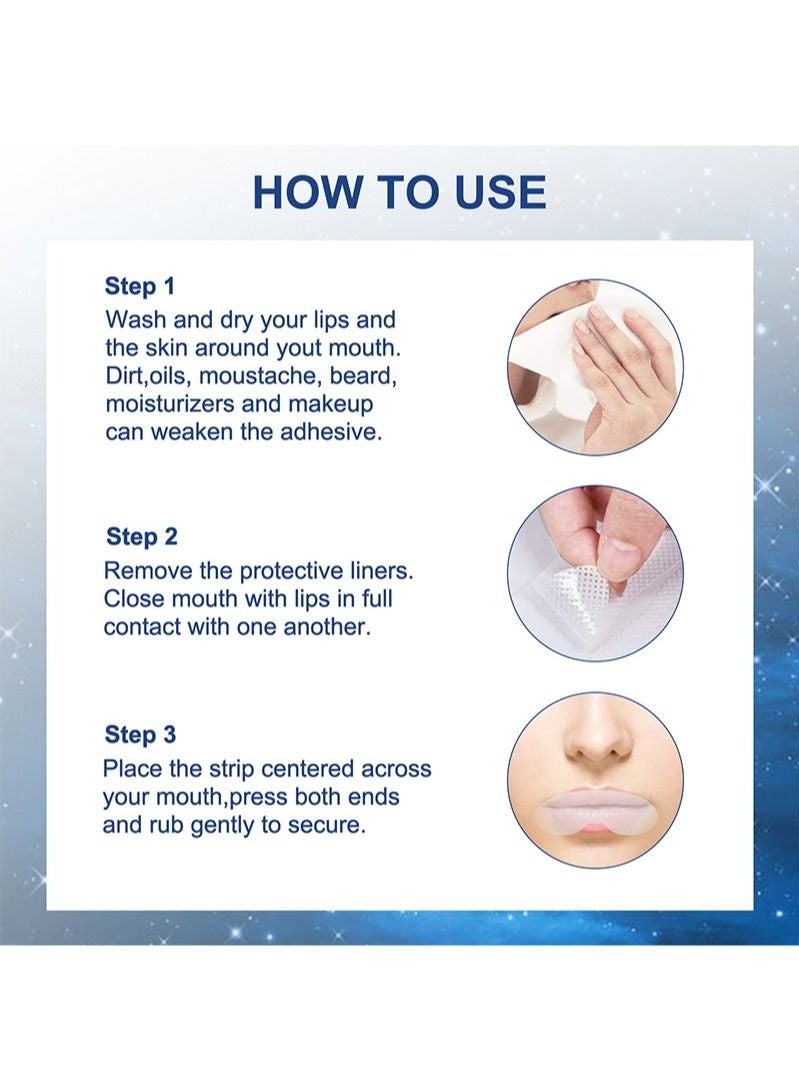 HOW TO USE

Step 1
Wash and dry your lips and the skin around yout mouth. Dirt,oils, moustache, beard, moisturizers and makeup can weaken the adhesive.

Step 2
Remove the protective liners. Close mouth with lips in full contact with one another.

Step 3
Place the strip centered across your mouth,press both ends and rub gently to secure.