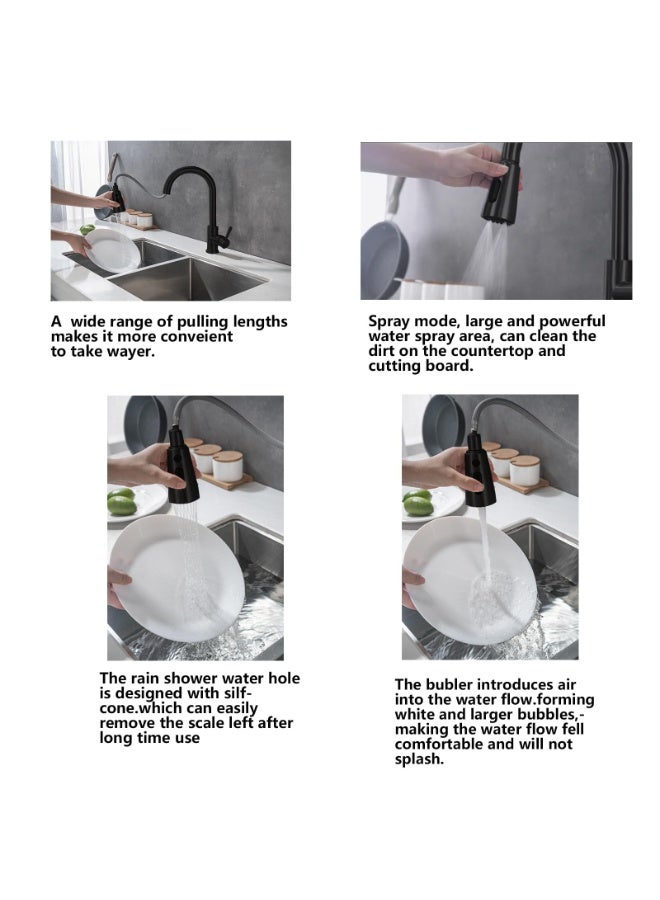 A wide range of pulling lengths makes it more conveient to take wayer.

Spray mode, large and powerful water spray area, can clean the dirt on the countertop and cutting board.

The rain shower water hole is designed with silf-cone.which can easily remove the scale left after long time use

The bubler introduces air into the water flow.forming white and larger bubbles,-making the water flow fell comfortable and will not splash.