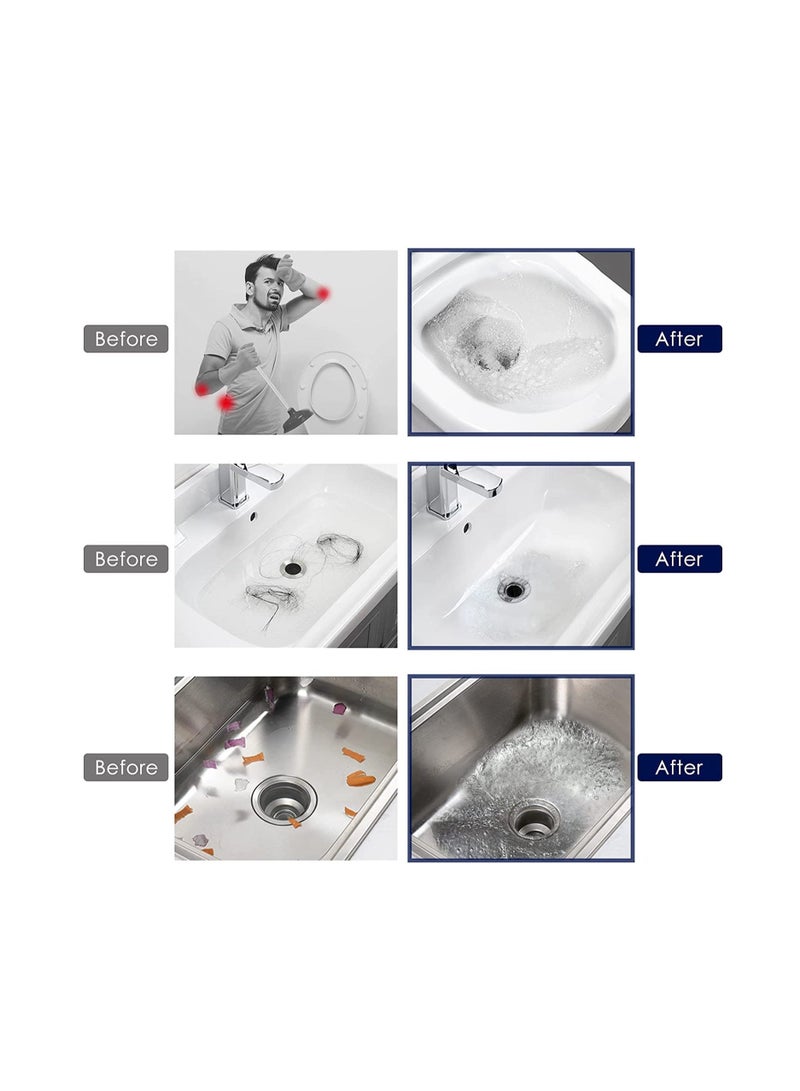 Before

After

Before

After

Before

After