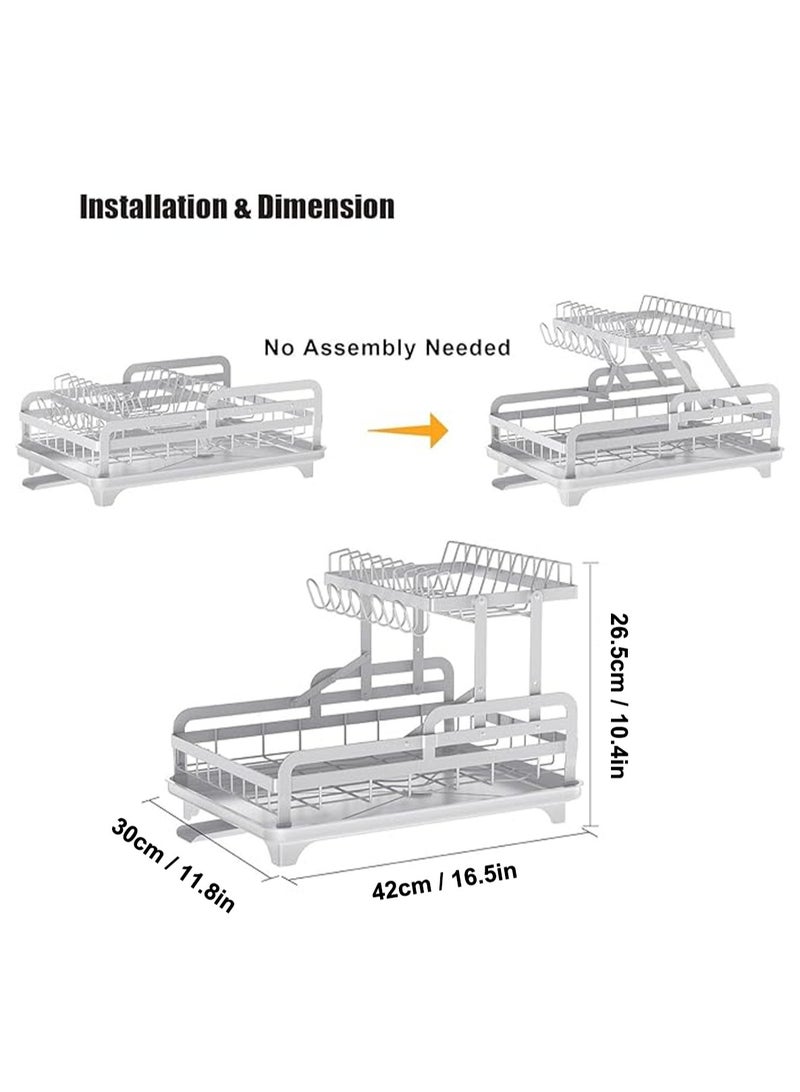 Installation & Dimension

No Assembly Needed

26.5cm / 10.4in

30cm / 11.8in

42cm / 16.5in