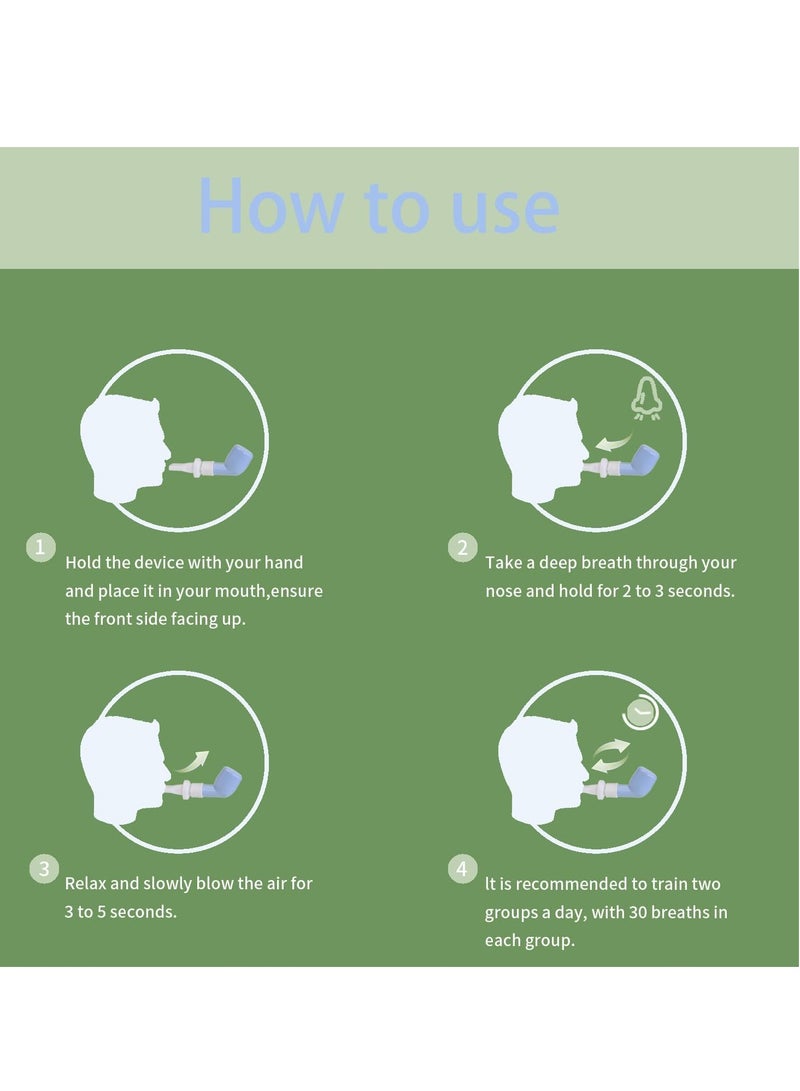 How to use

1 Hold the device with your hand and place it in your mouth,ensure the front side facing up.

2 Take a deep breath through your nose and hold for 2 to 3 seconds.

3 Relax and slowly blow the air for 3 to 5 seconds.

4 It is recommended to train two groups a day, with 30 breaths in each group.