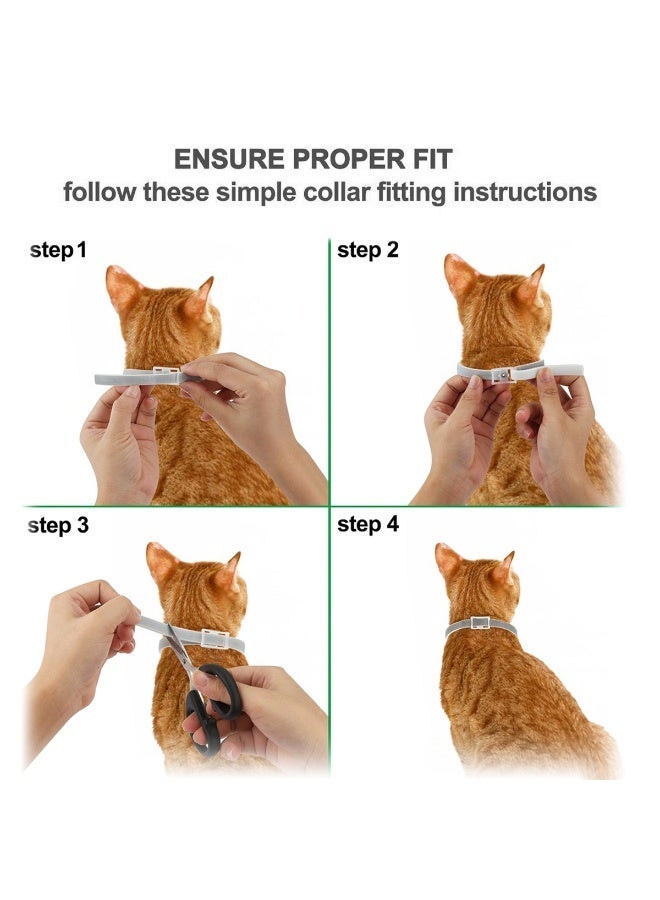 ENSURE PROPER FIT
follow these simple collar fitting instructions

step 1

step 2

step 3

step 4