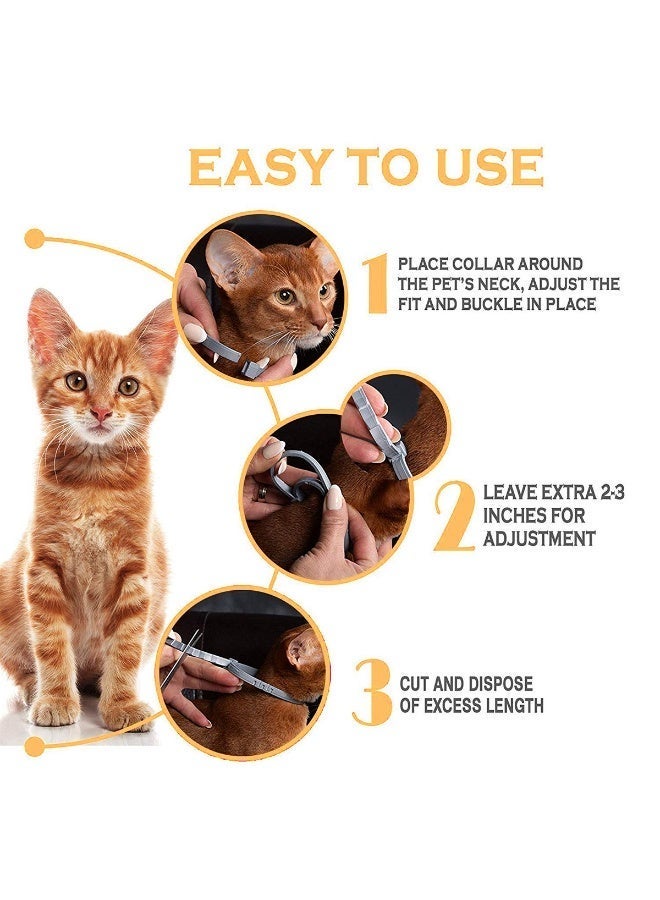 EASY TO USE

1 PLACE COLLAR AROUND THE PET'S NECK, ADJUST THE FIT AND BUCKLE IN PLACE

2 LEAVE EXTRA 2-3 INCHES FOR ADJUSTMENT

3 CUT AND DISPOSE OF EXCESS LENGTH