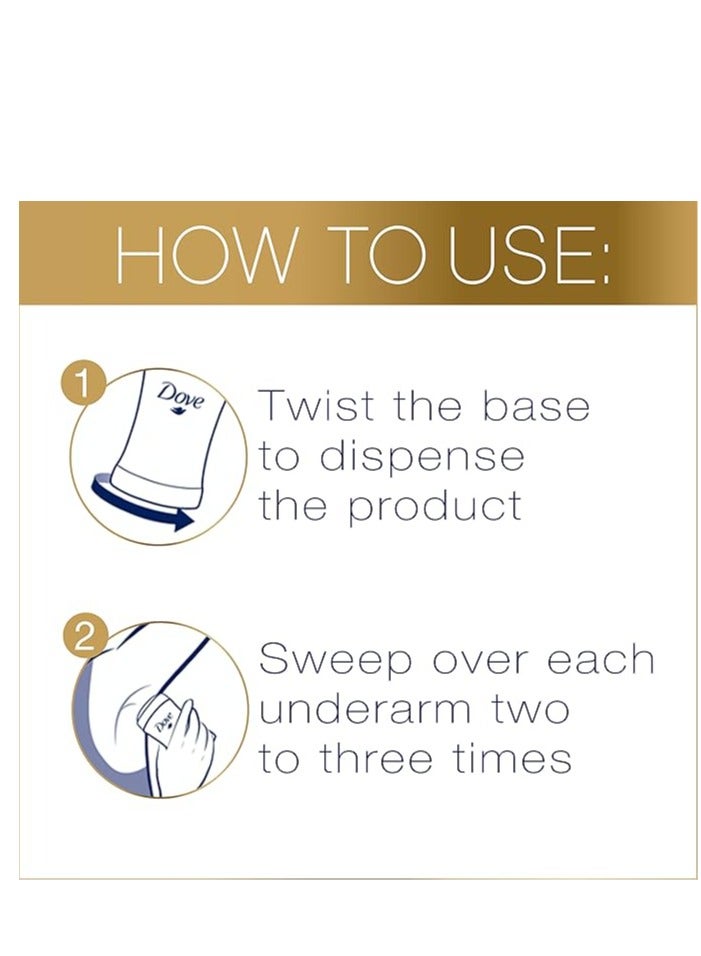 HOW TO USE:

1 Dove Twist the base to dispense the product

2 Dove Sweep over each underarm two to three times