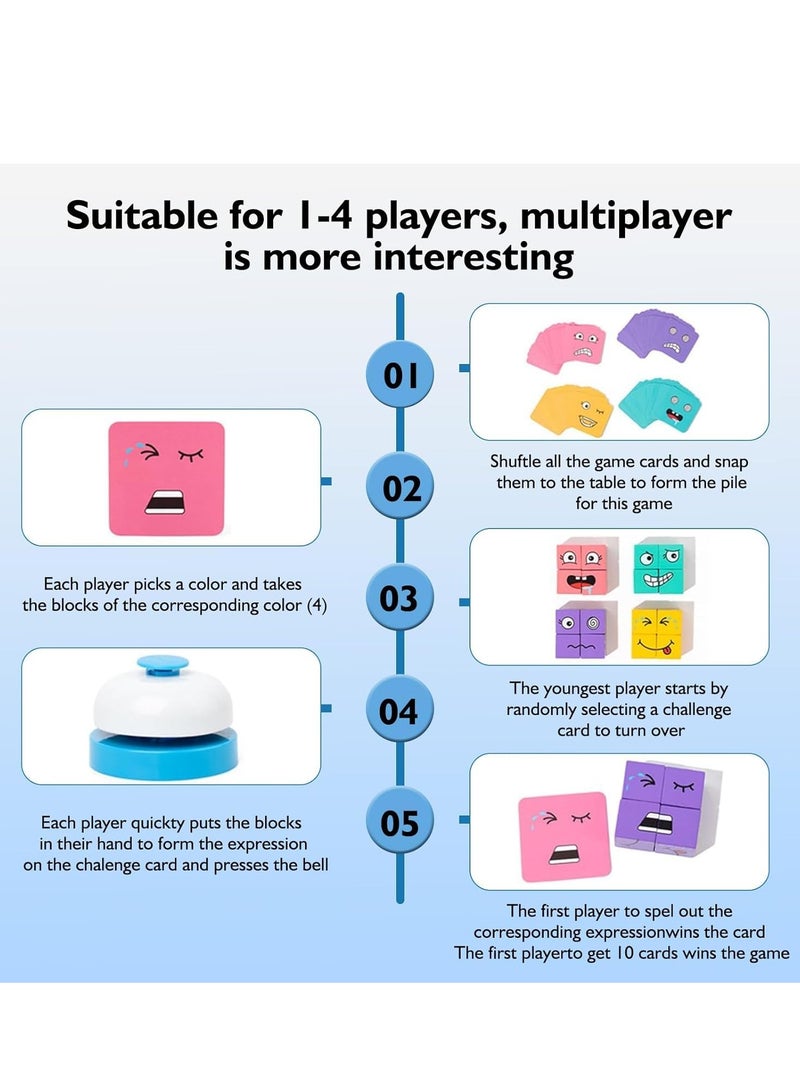 Suitable for 1-4 players, multiplayer is more interesting

01

Shuftle all the game cards and snap them to the table to form the pile for this game

02

Each player picks a color and takes the blocks of the corresponding color (4)

03

The youngest player starts by randomly selecting a challenge card to turn over

04

Each player quickty puts the blocks in their hand to form the expression on the chalenge card and presses the bell

05

The first player to spel out the corresponding expressionwins the card The first playerto get 10 cards wins the game