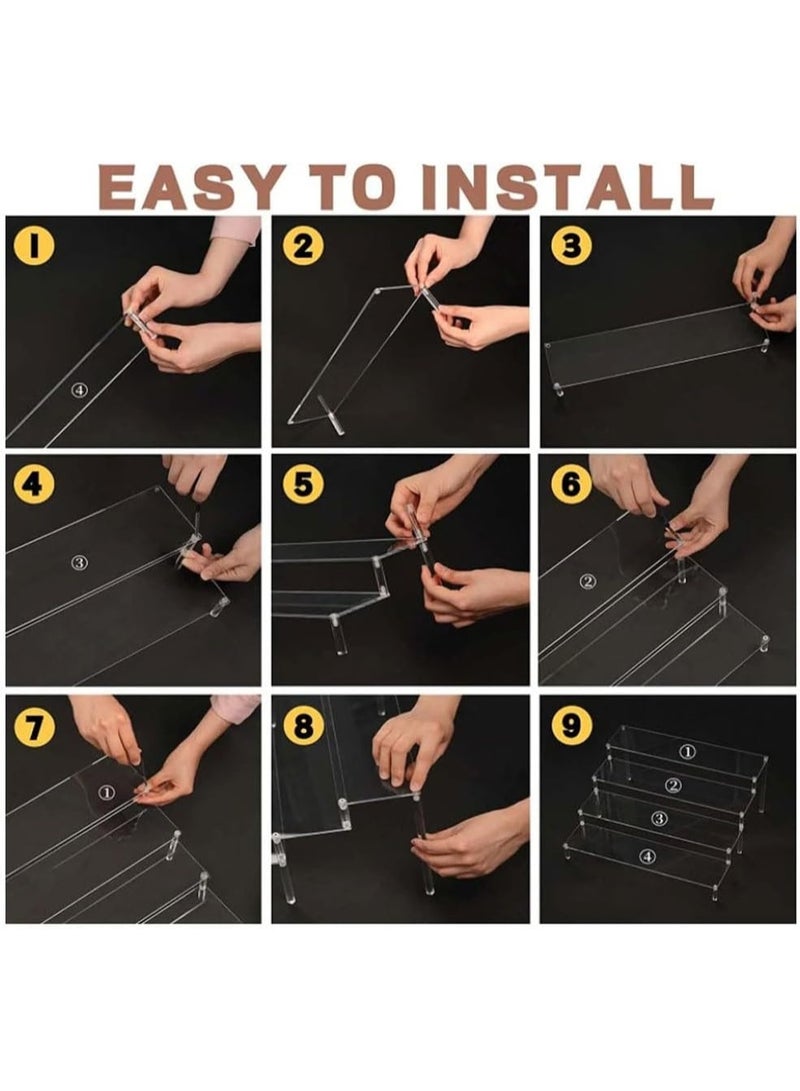 EASY TO INSTALL

1

④

2

3

4

③

5

6

②

7

①

8

9

①

②

③

④