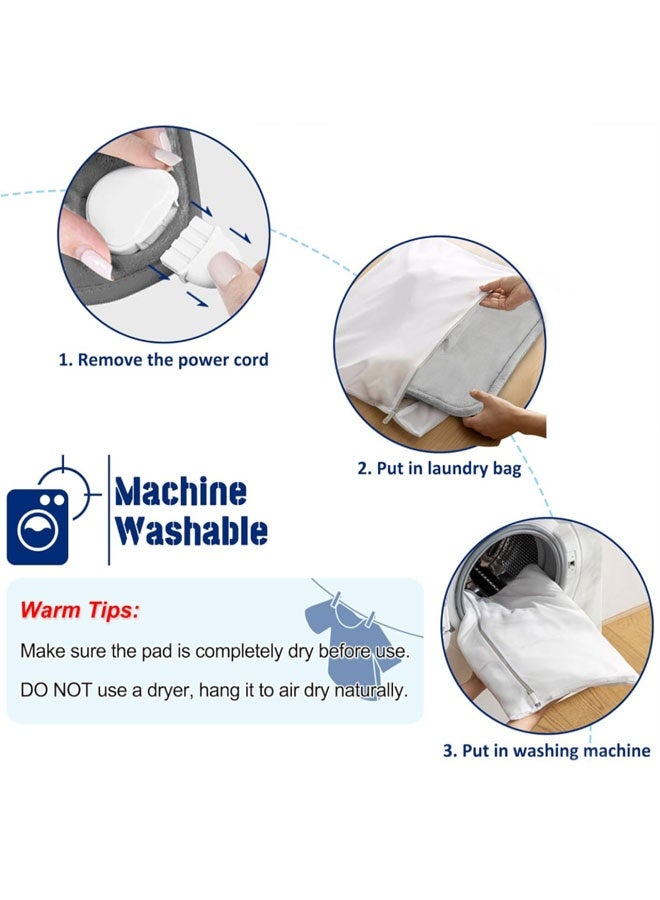 1. Remove the power cord

2. Put in laundry bag

Machine Washable

Warm Tips:

Make sure the pad is completely dry before use.

DO NOT use a dryer, hang it to air dry naturally.

3. Put in washing machine