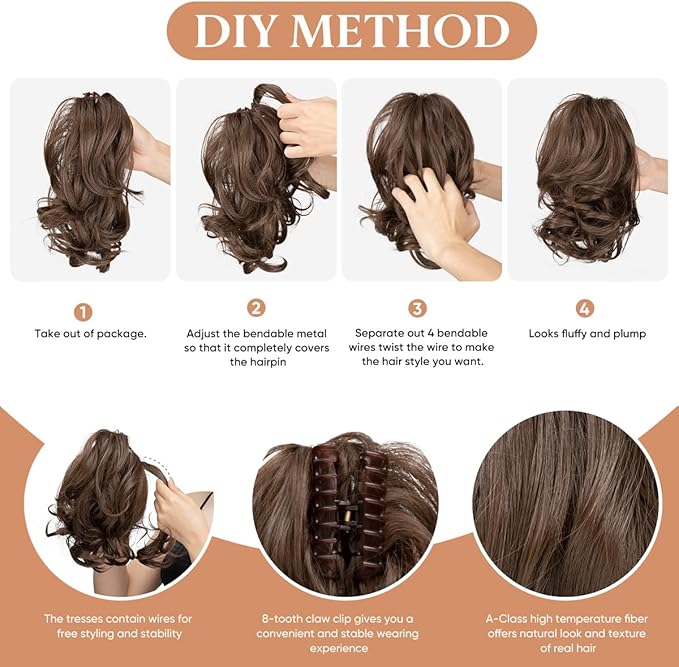 DIY METHOD

1
Take out of package.

2
Adjust the bendable metal so that it completely covers the hairpin

3
Separate out 4 bendable wires twist the wire to make the hair style you want.

4
Looks fluffy and plump

The tresses contain wires for free styling and stability

8-tooth claw clip gives you a convenient and stable wearing experience

A-Class high temperature fiber offers natural look and texture of real hair