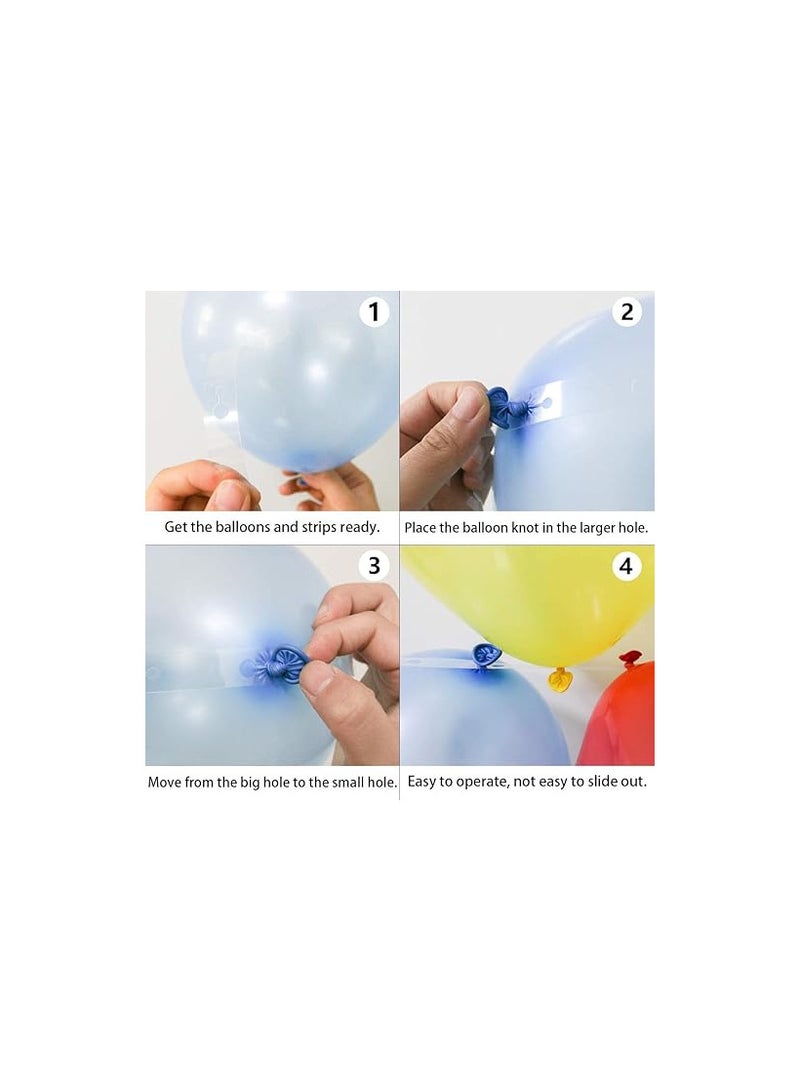 1

Get the balloons and strips ready.

2

Place the balloon knot in the larger hole.

3

Move from the big hole to the small hole.

4

Easy to operate, not easy to slide out.