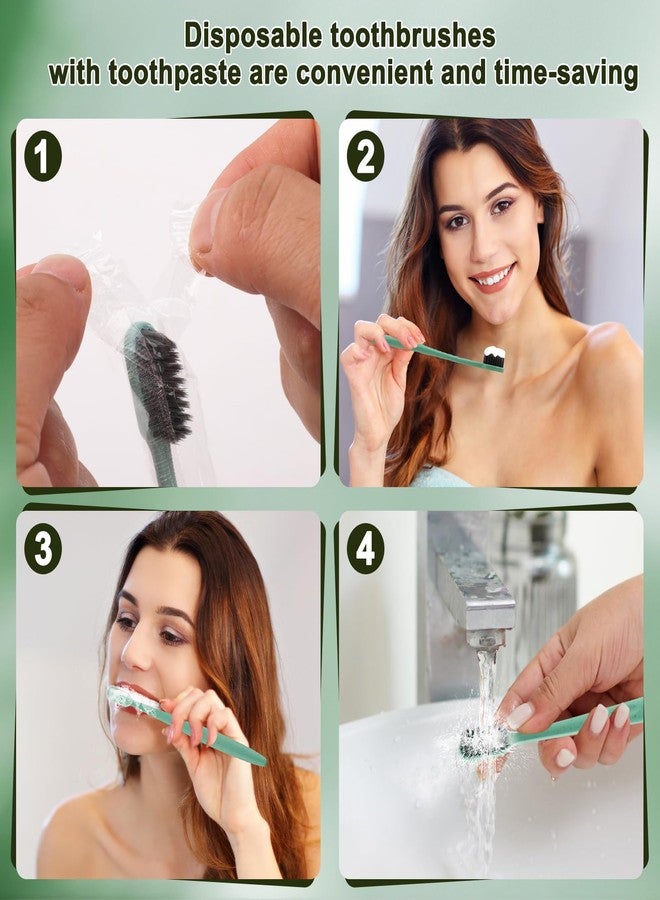 Disposable toothbrushes
with toothpaste are convenient and time-saving

1

2

3

4